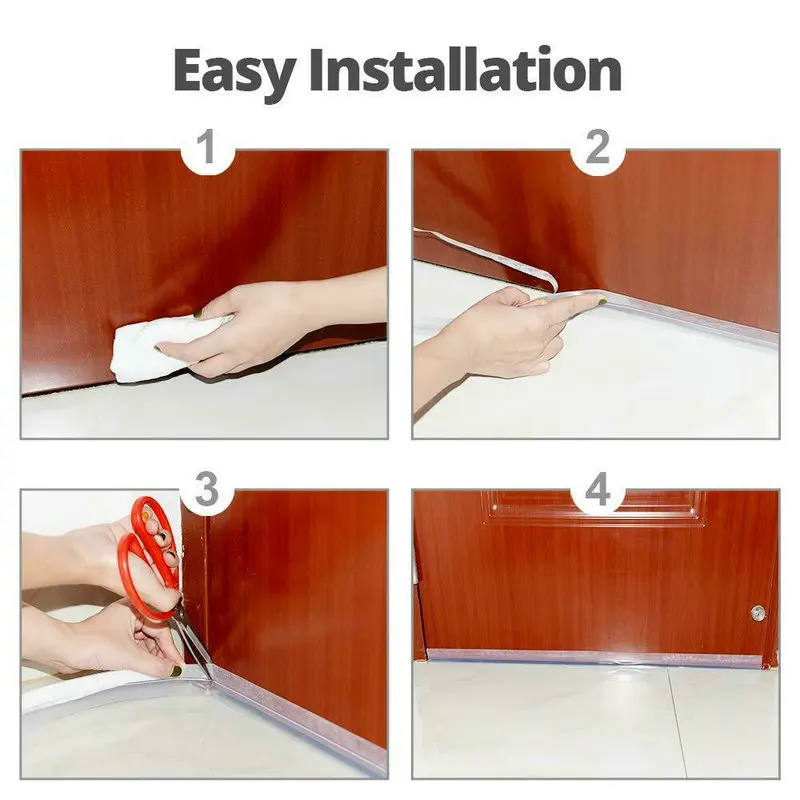 Easy Installation

1

2

3

4