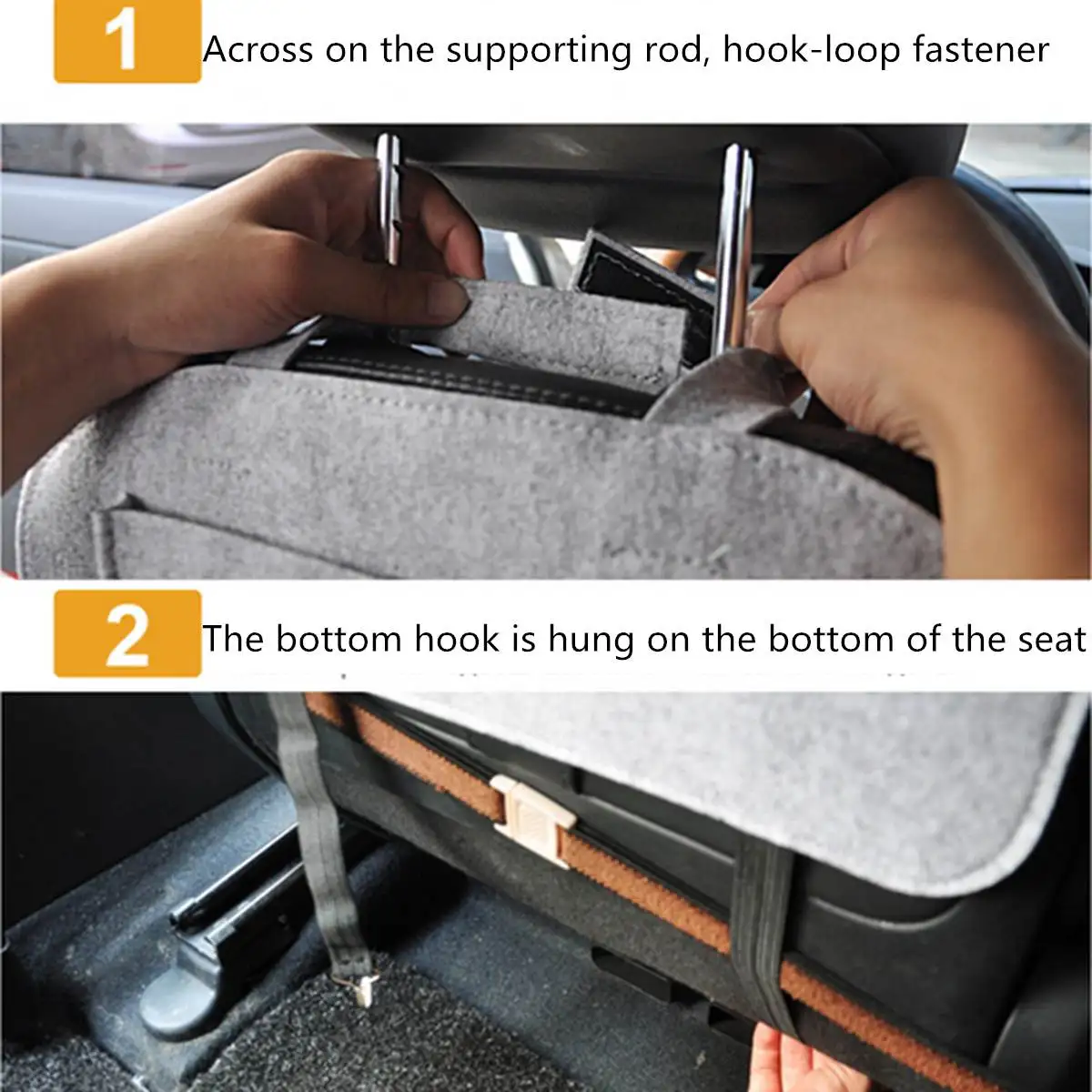 1 Across on the supporting rod, hook-loop fastener

2 The bottom hook is hung on the bottom of the seat