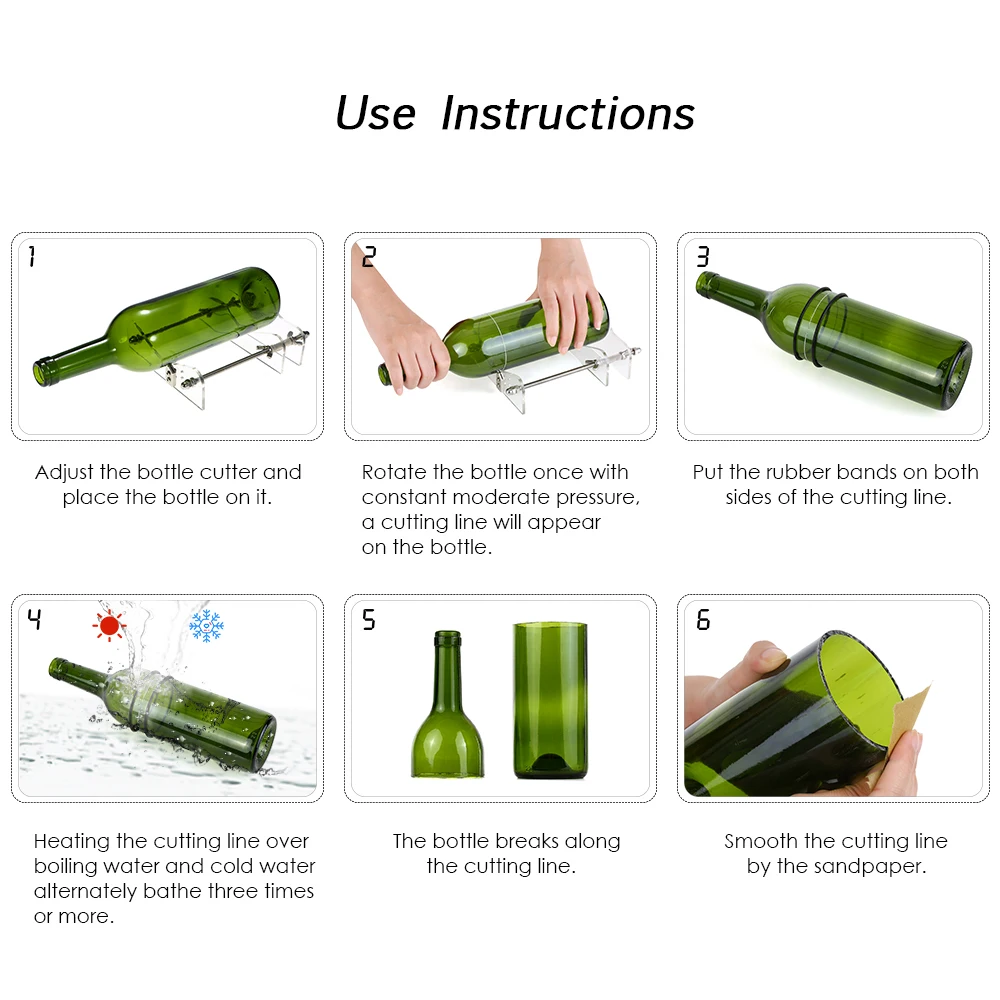 Use Instructions

1

Adjust the bottle cutter and place the bottle on it.

2

Rotate the bottle once with constant moderate pressure, a cutting line will appear on the bottle.

3

Put the rubber bands on both sides of the cutting line.

4

Heating the cutting line over boiling water and cold water alternately bathe three times or more.

5

The bottle breaks along the cutting line.

6

Smooth the cutting line by the sandpaper.