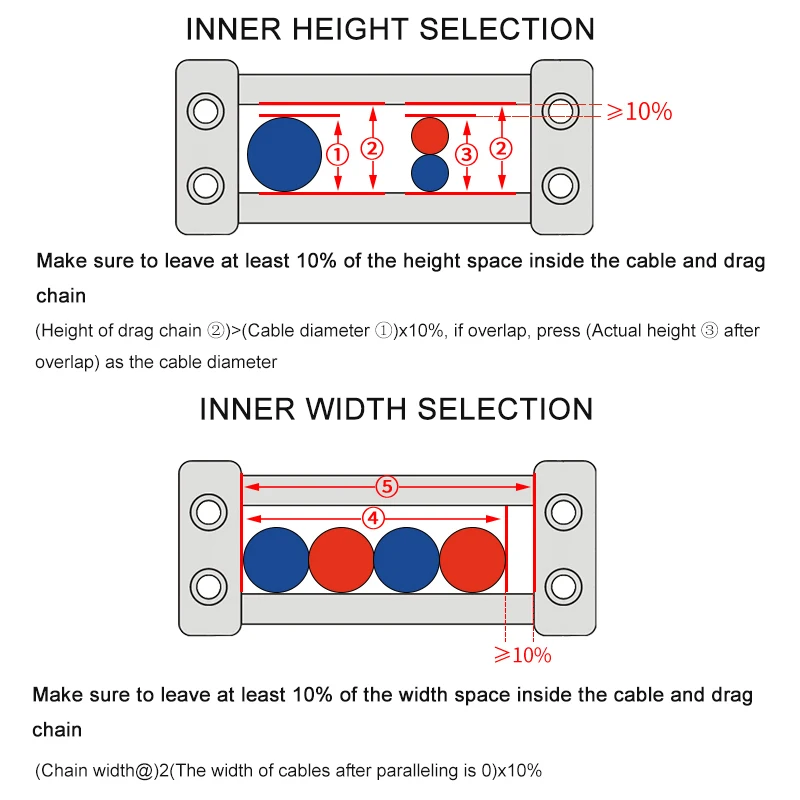 INNER HEIGHT SELECTION

①
②
③
②
⩾10%

Make sure to leave at least 10% of the height space inside the cable and drag chain

(Height of drag chain ②)>(Cable diameter ①)x10%, if overlap, press (Actual height ③ after overlap) as the cable diameter

INNER WIDTH SELECTION

⑤
④
⩾10%

Make sure to leave at least 10% of the width space inside the cable and drag chain

(Chain width@)2(The width of cables after paralleling is 0)x10%