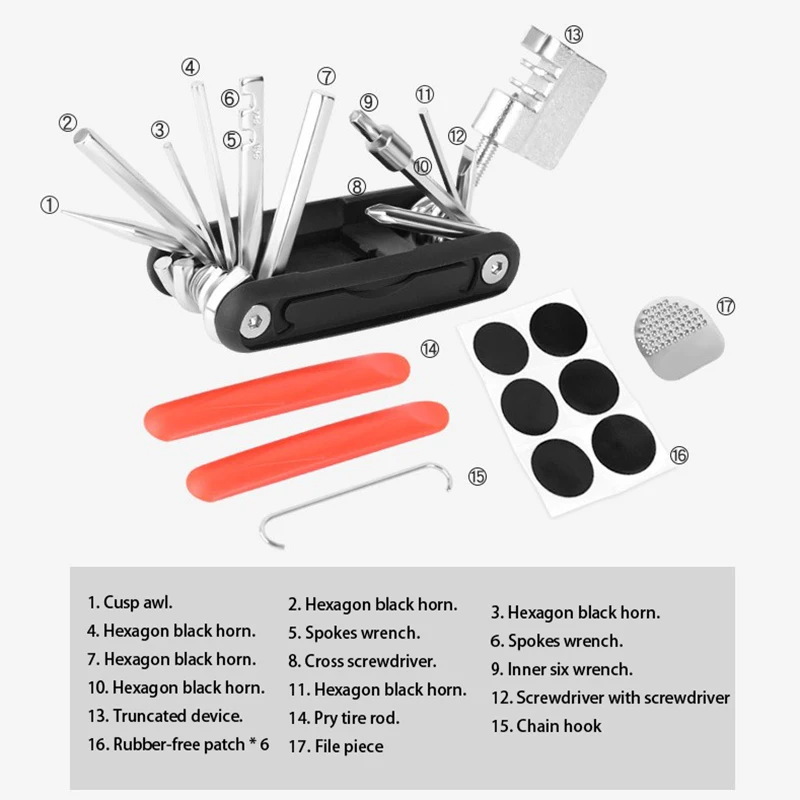 ① ② ③ ④ ⑤ ⑥ ⑦ ⑧ ⑨ ⑩ ⑪ ⑫ ⑬ ⑭ ⑮ ⑯ ⑰

1. Cusp awl.
4. Hexagon black horn.
7. Hexagon black horn.
10. Hexagon black horn.
13. Truncated device.
16. Rubber-free patch * 6

2. Hexagon black horn.
5. Spokes wrench.
8. Cross screwdriver.
11. Hexagon black horn.
14. Pry tire rod.
17. File piece

3. Hexagon black horn.
6. Spokes wrench.
9. Inner six wrench.
12. Screwdriver with screwdriver
15. Chain hook