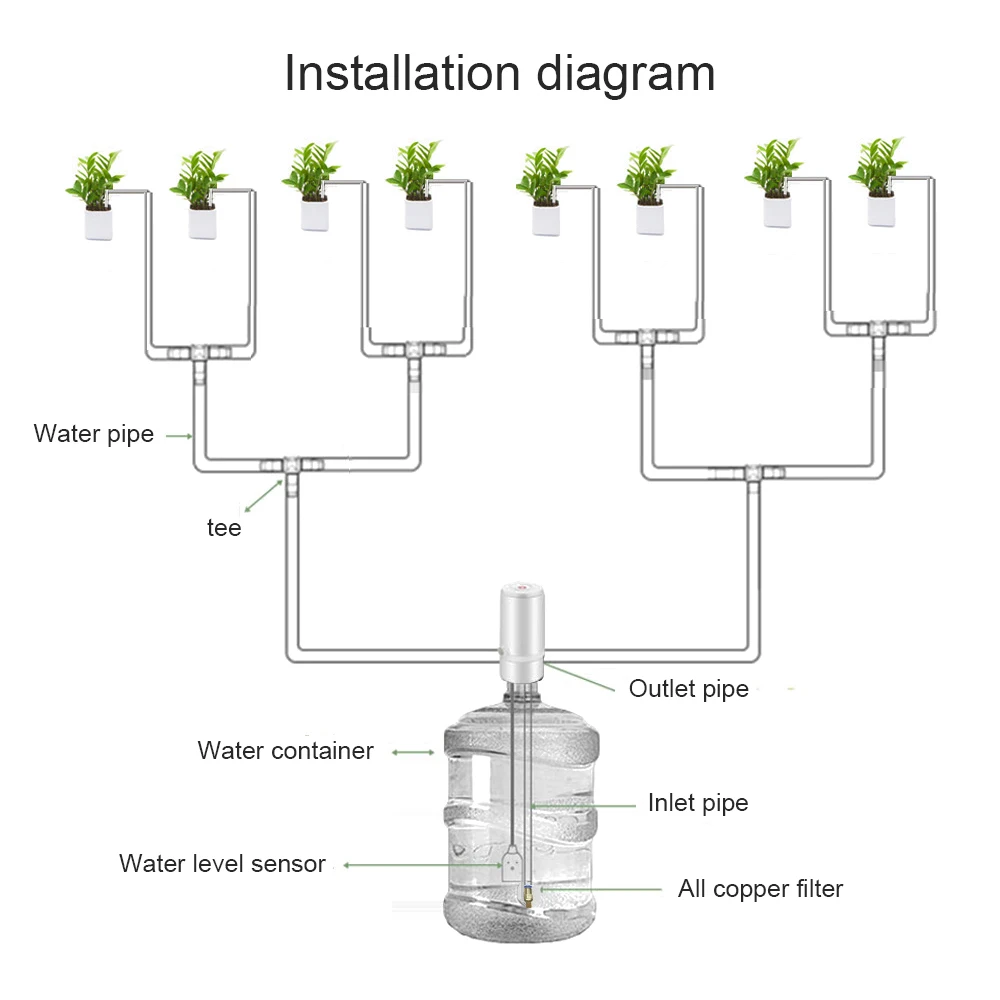 Installation diagram

Water pipe

tee

Outlet pipe

Water container

Inlet pipe

Water level sensor

All copper filter