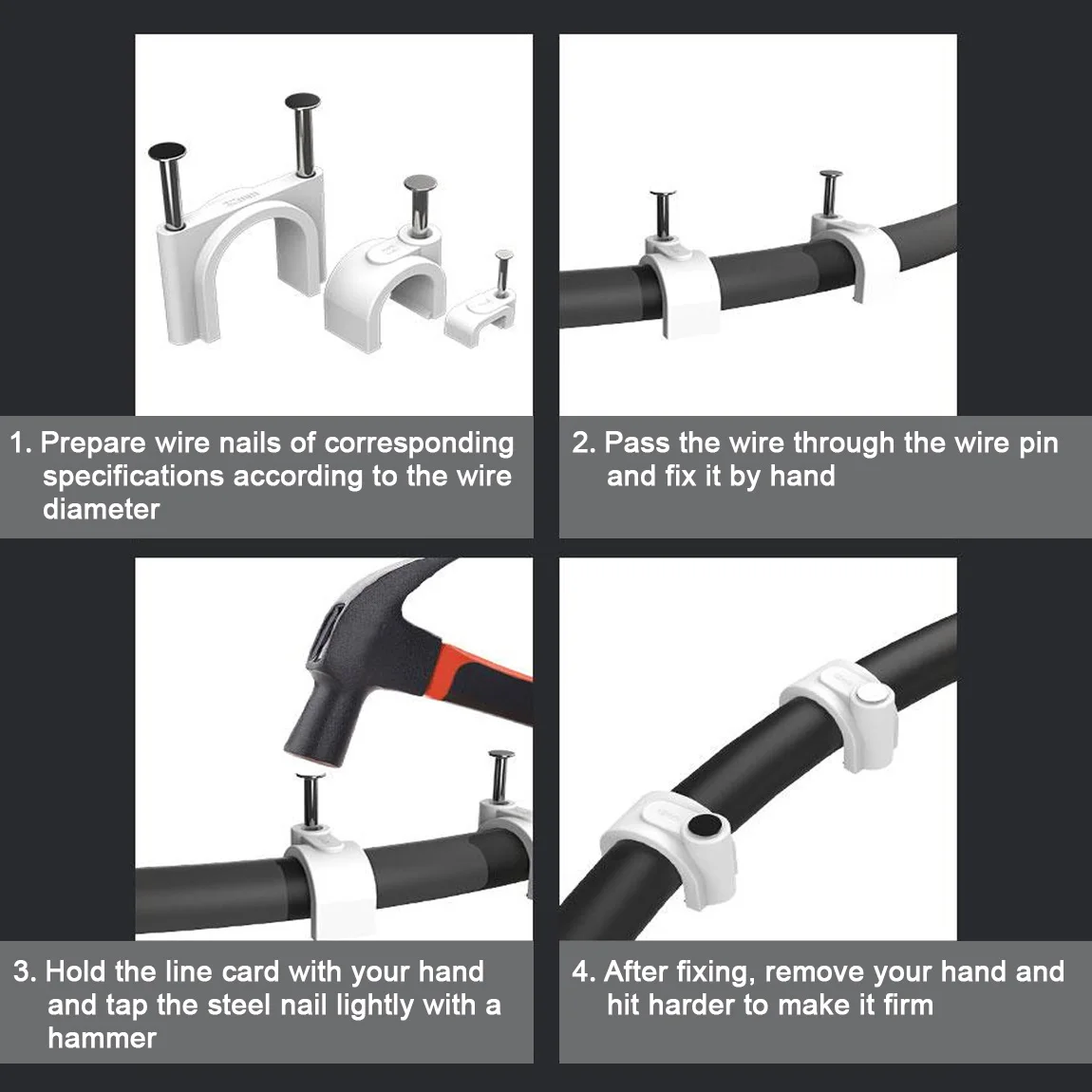 1. Prepare wire nails of corresponding specifications according to the wire diameter

2. Pass the wire through the wire pin and fix it by hand

3. Hold the line card with your hand and tap the steel nail lightly with a hammer

4. After fixing, remove your hand and hit harder to make it firm