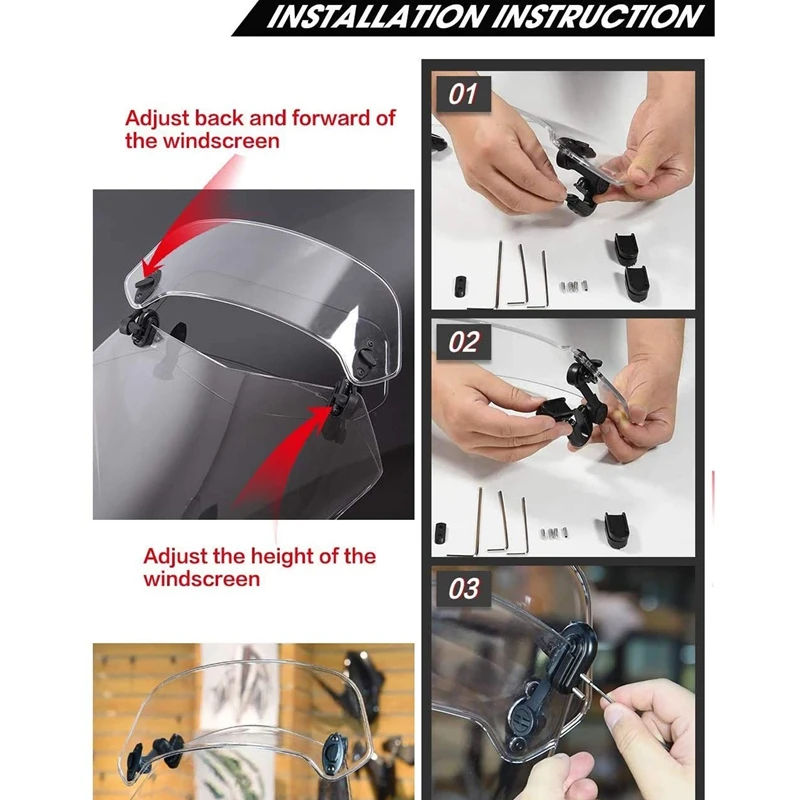 INSTALLATION INSTRUCTION

Adjust back and forward of the windscreen

Adjust the height of the windscreen

01

02

03