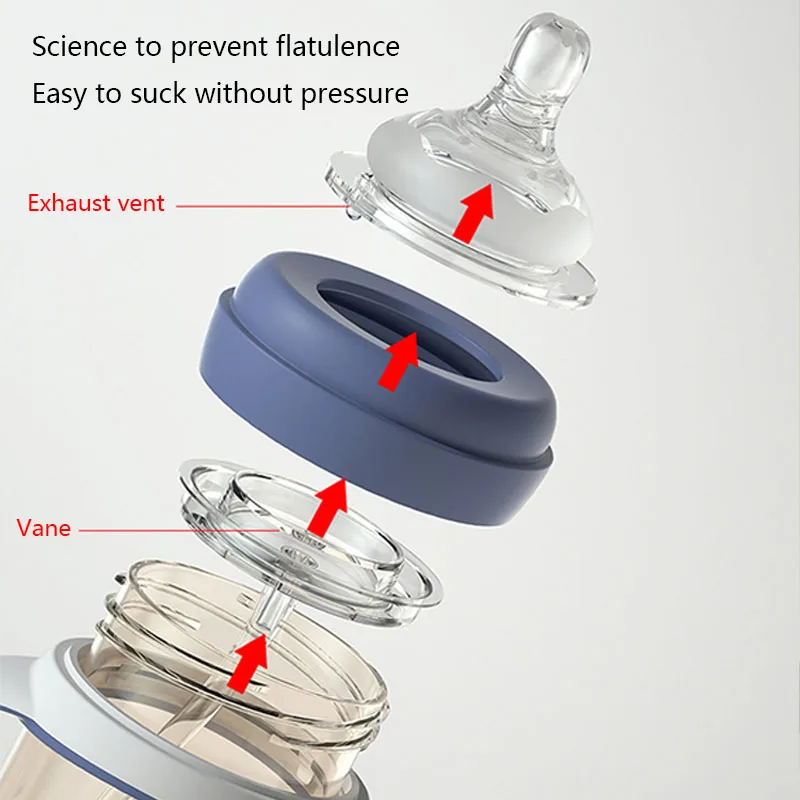 Science to prevent flatulence
Easy to suck without pressure

Exhaust vent

Vane