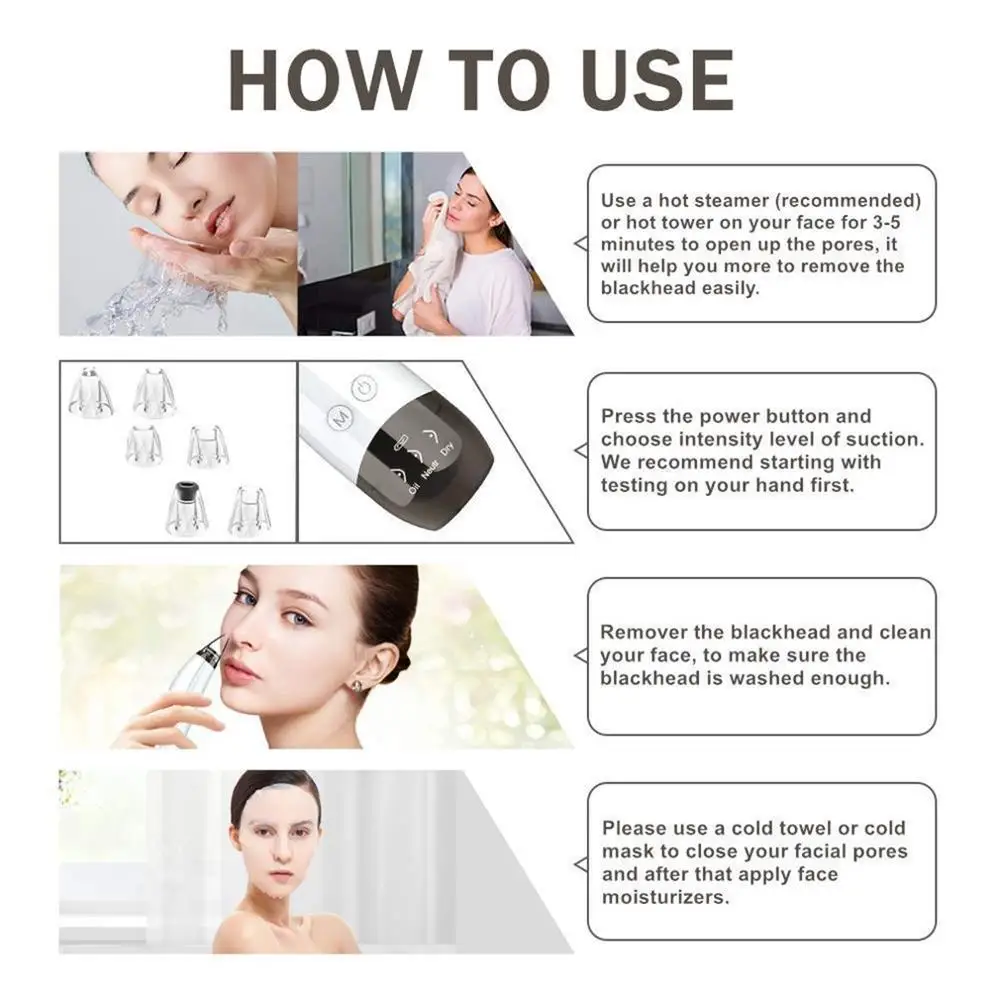 HOW TO USE

Use a hot steamer (recommended) or hot tower on your face for 3-5 minutes to open up the pores, it will help you more to remove the blackhead easily.

M

Oil Neutr Dry

Press the power button and choose intensity level of suction. We recommend starting with testing on your hand first.

Remover the blackhead and clean your face, to make sure the blackhead is washed enough.

Please use a cold towel or cold mask to close your facial pores and after that apply face moisturizers.