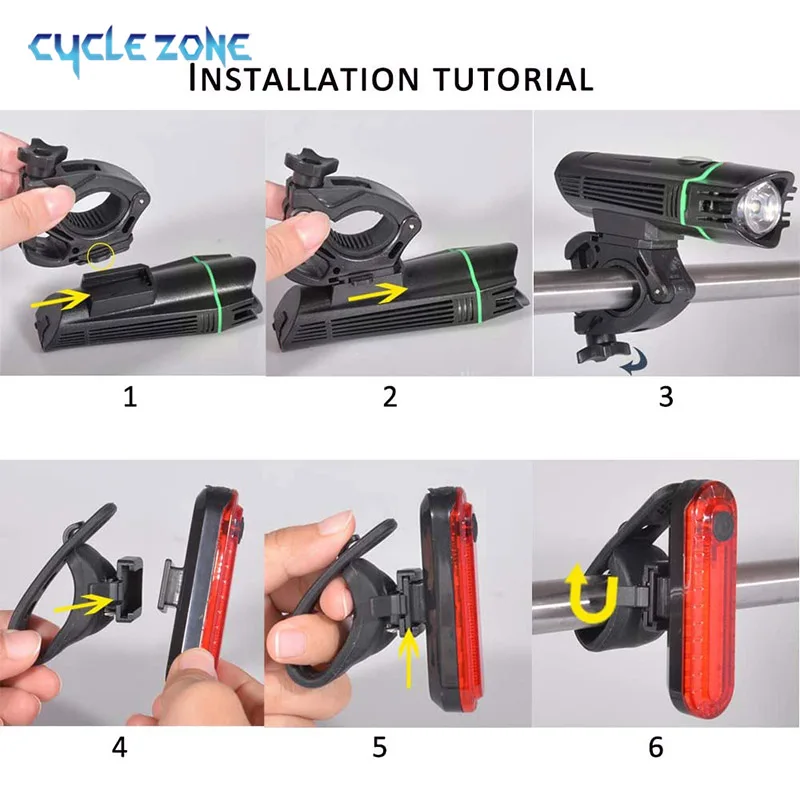 CYCLE ZONE
INSTALLATION TUTORIAL

1

2

3

4

5

6