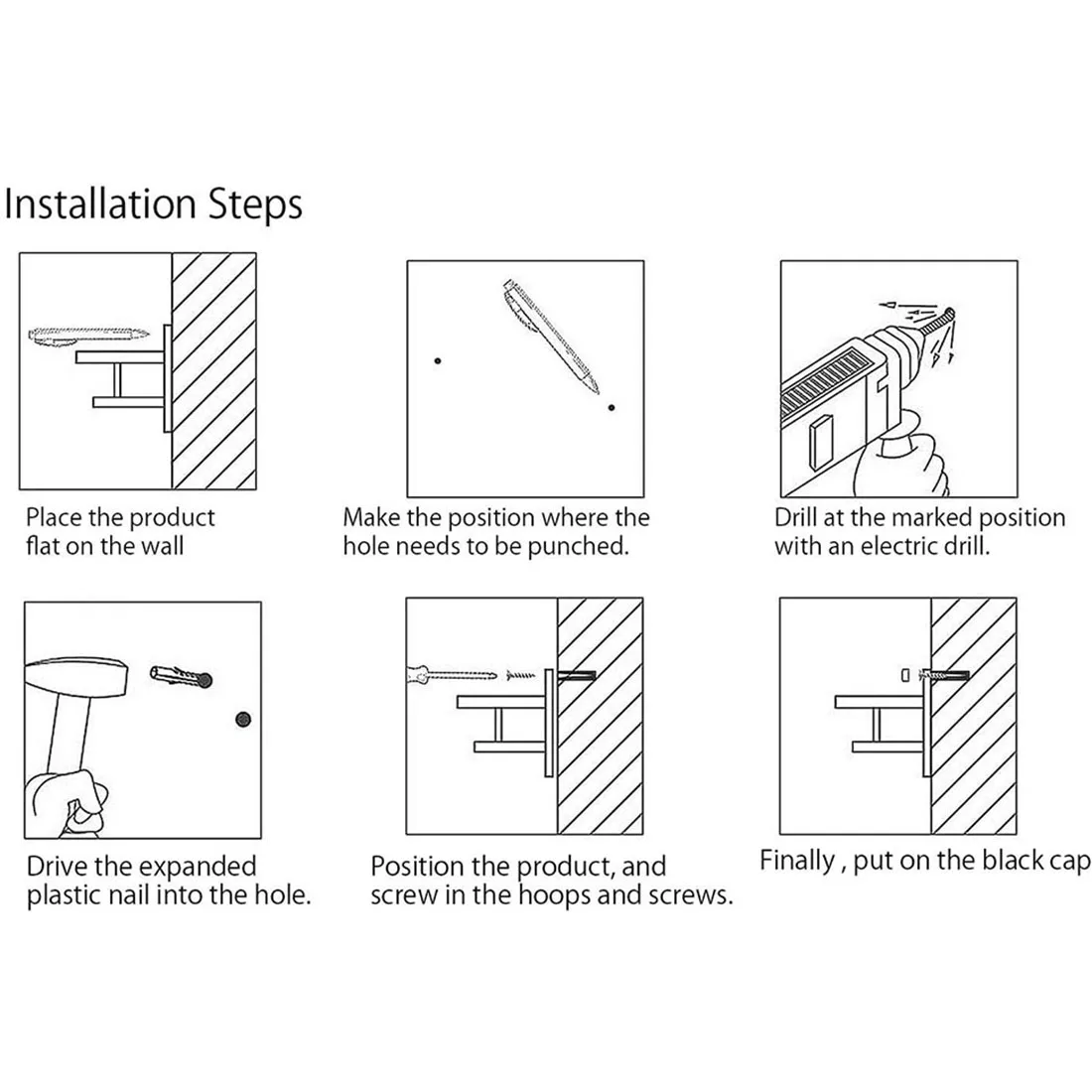 Installation Steps

Place the product flat on the wall

Make the position where the hole needs to be punched.

Drill at the marked position with an electric drill.

Drive the expanded plastic nail into the hole.

Position the product, and screw in the hoops and screws.

Finally , put on the black cap