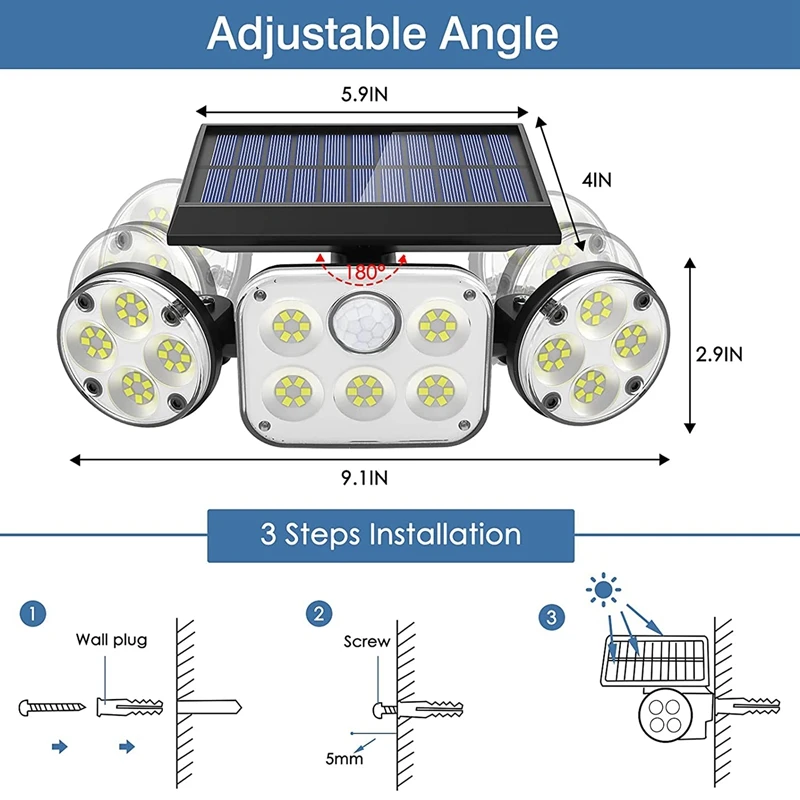 Adjustable Angle

5.9IN

4IN

180°

2.9IN

9.1IN

3 Steps Installation

1

Wall plug

2

Screw

5mm

3