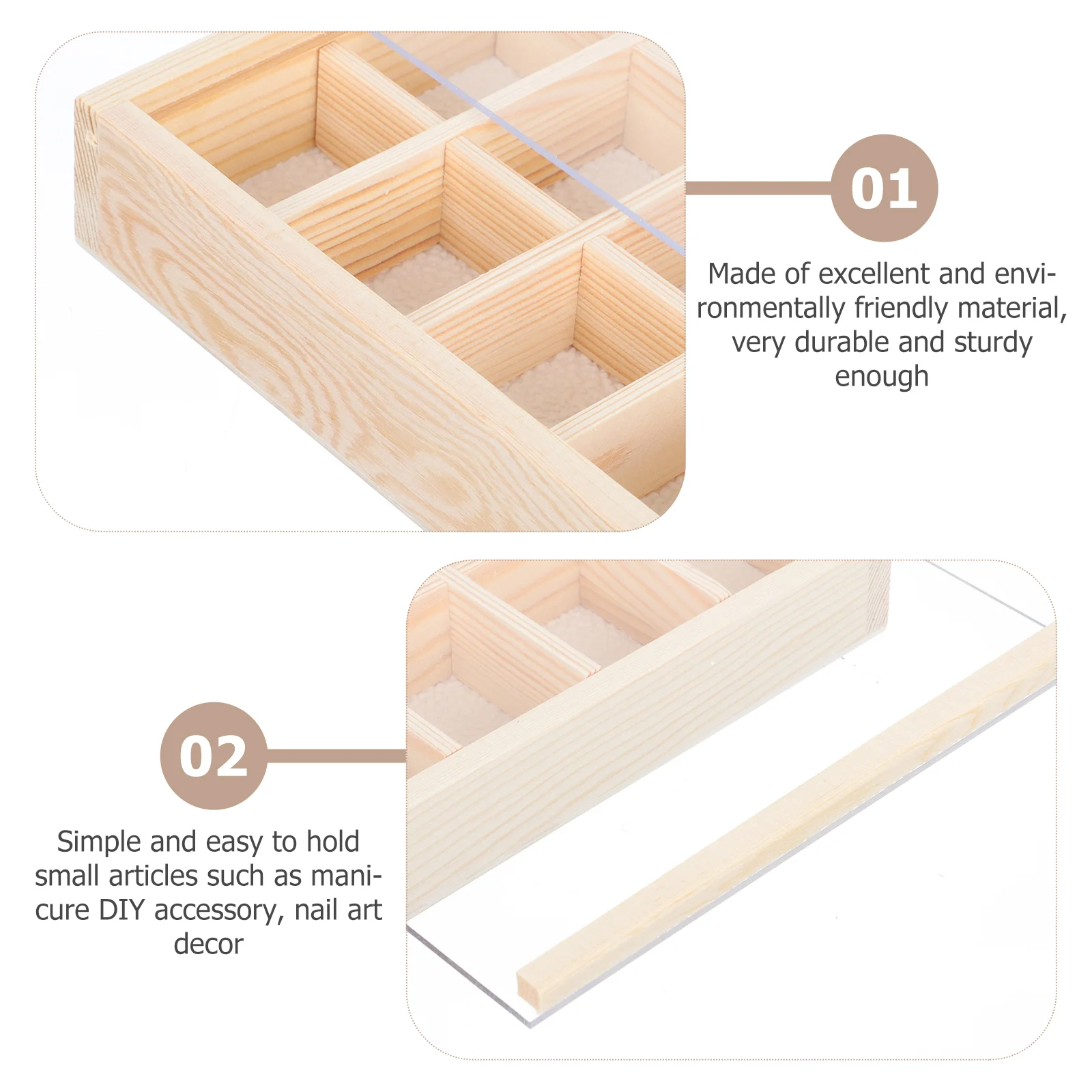 01

Made of excellent and environmentally friendly material, very durable and sturdy enough

02

Simple and easy to hold small articles such as manicure DIY accessory, nail art decor