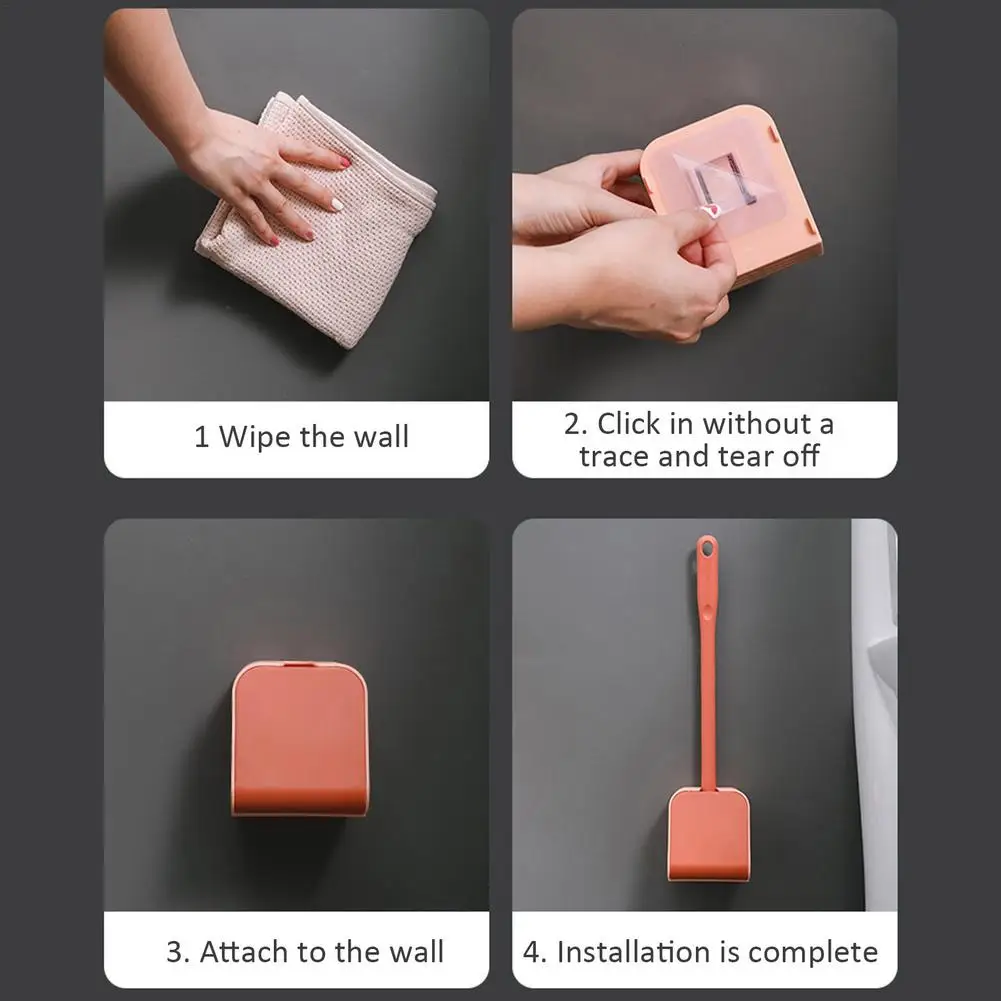 1 Wipe the wall

2. Click in without a trace and tear off

3. Attach to the wall

4. Installation is complete