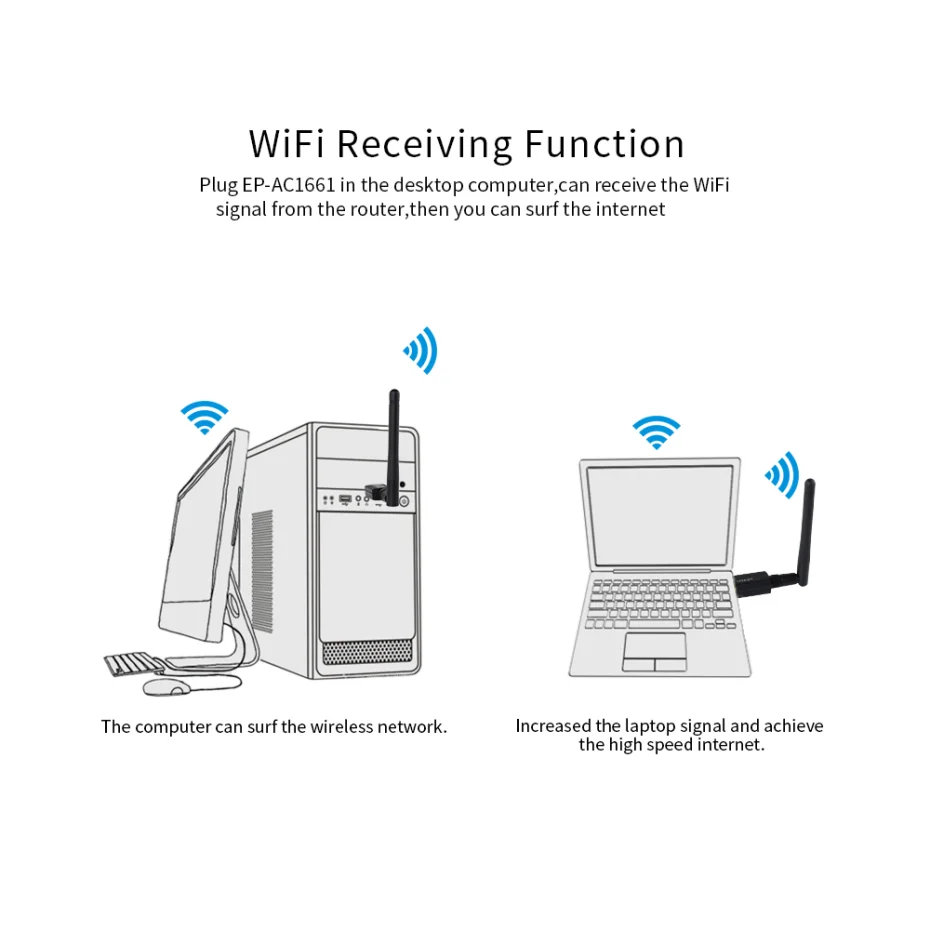 WiFi Receiving Function

Plug EP-AC1661 in the desktop computer,can receive the WiFi signal from the router,then you can surf the internet

The computer can surf the wireless network.

Increased the laptop signal and achieve the high speed internet.