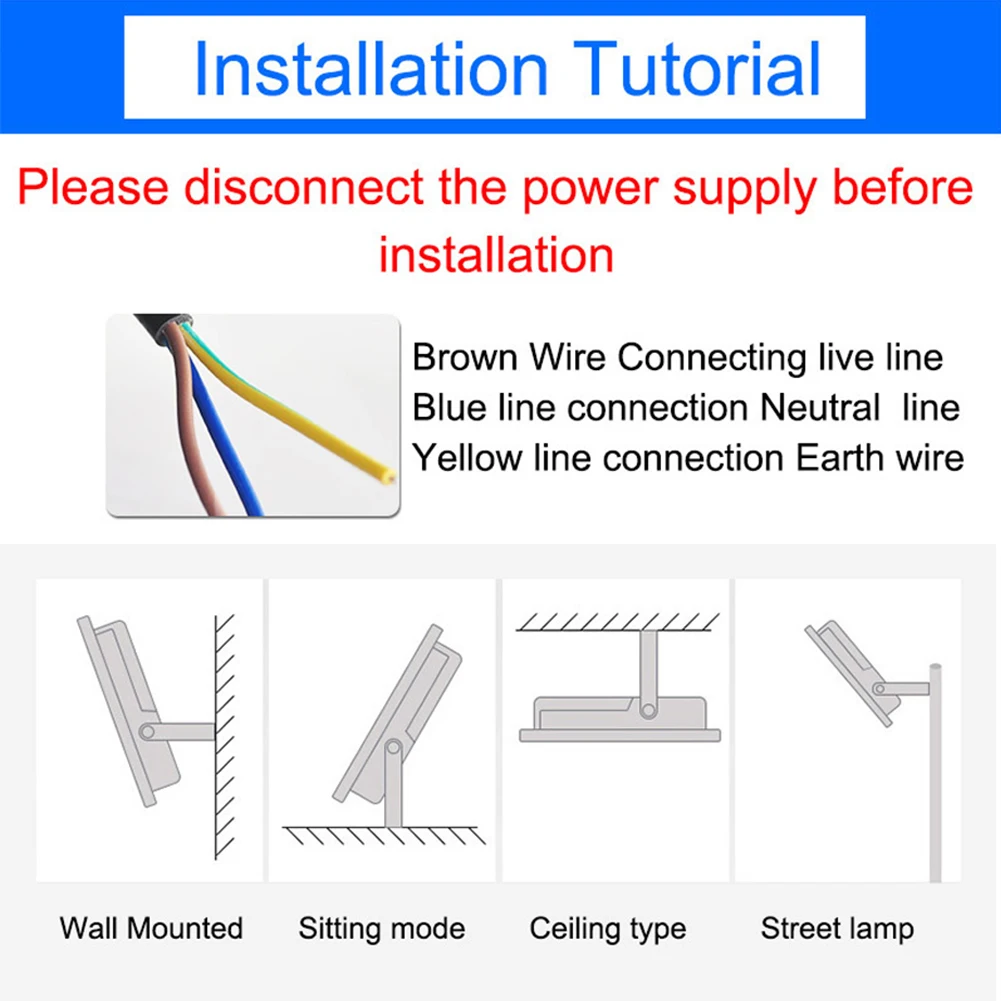 Installation Tutorial

Please disconnect the power supply before installation

Brown Wire Connecting live line
Blue line connection Neutral line
Yellow line connection Earth wire

Wall Mounted

Sitting mode

Ceiling type

Street lamp