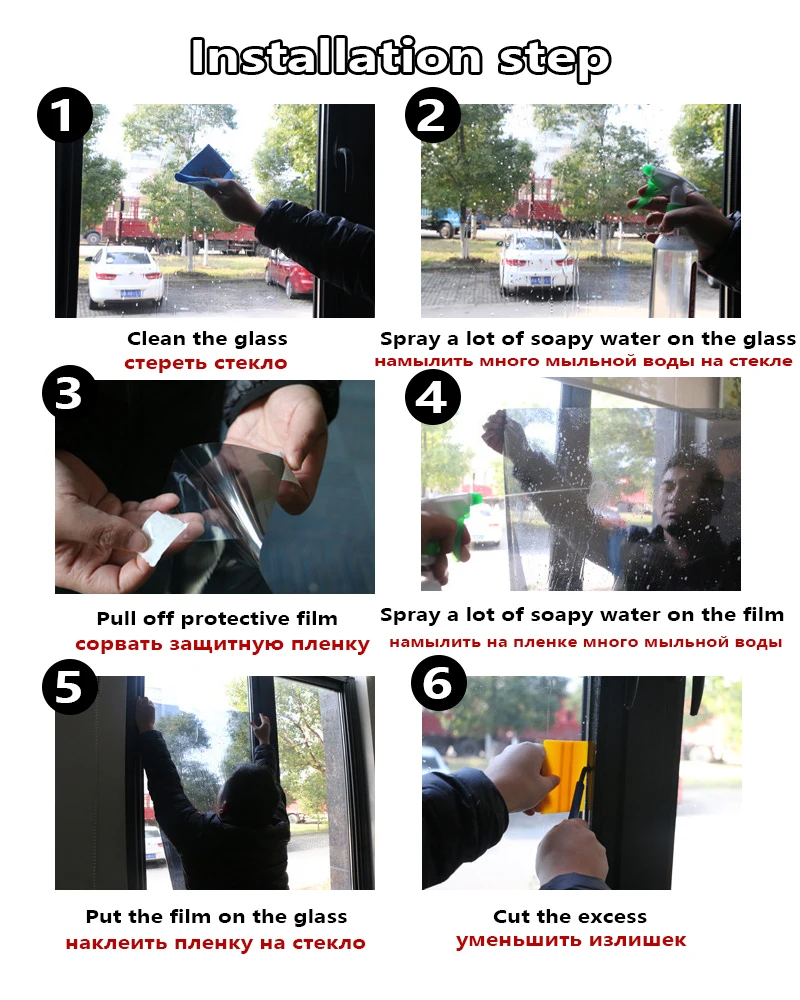 Installation step

1

Clean the glass
стереть стекло

2

Spray a lot of soapy water on the glass
намылить много мыльной воды на стекле

3

Pull off protective film
сорвать защитную пленку

4

Spray a lot of soapy water on the film
намылить на пленке много мыльной воды

5

Put the film on the glass
наклеить пленку на стекло

6

Cut the excess
уменьшить излишек