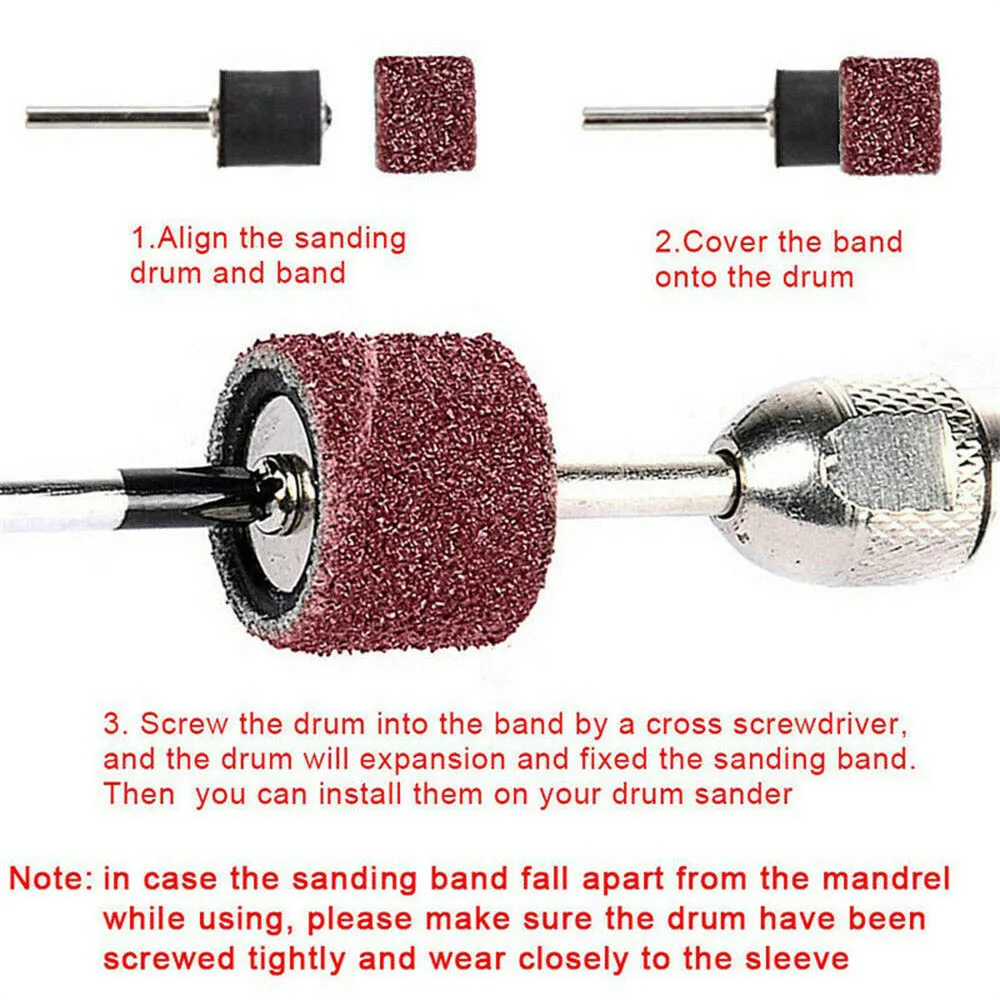 1.Align the sanding drum and band

2.Cover the band onto the drum

3. Screw the drum into the band by a cross screwdriver, and the drum will expansion and fixed the sanding band. Then  you can install them on your drum sander

Note: in case the sanding band fall apart from the mandrel while using, please make sure the drum have been screwed tightly and wear closely to the sleeve