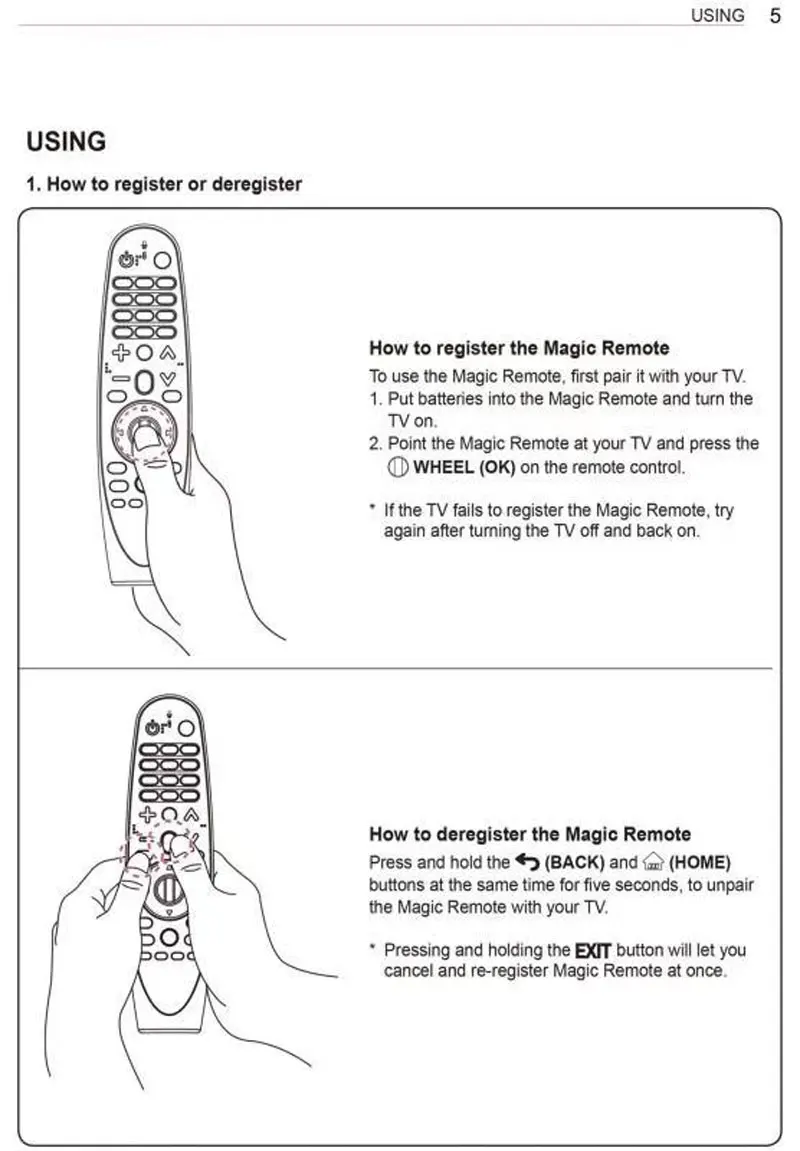 USING 5

USING

1. How to register or deregister

How to register the Magic Remote

To use the Magic Remote, first pair it with your TV.

1. Put batteries into the Magic Remote and turn the TV on.

2. Point the Magic Remote at your TV and press the WHEEL (OK) on the remote control.

* If the TV fails to register the Magic Remote, try again after turning the TV off and back on.

How to deregister the Magic Remote

Press and hold the (BACK) and (HOME) buttons at the same time for five seconds, to unpair the Magic Remote with your TV.

* Pressing and holding the EXIT button will let you cancel and re-register Magic Remote at once.