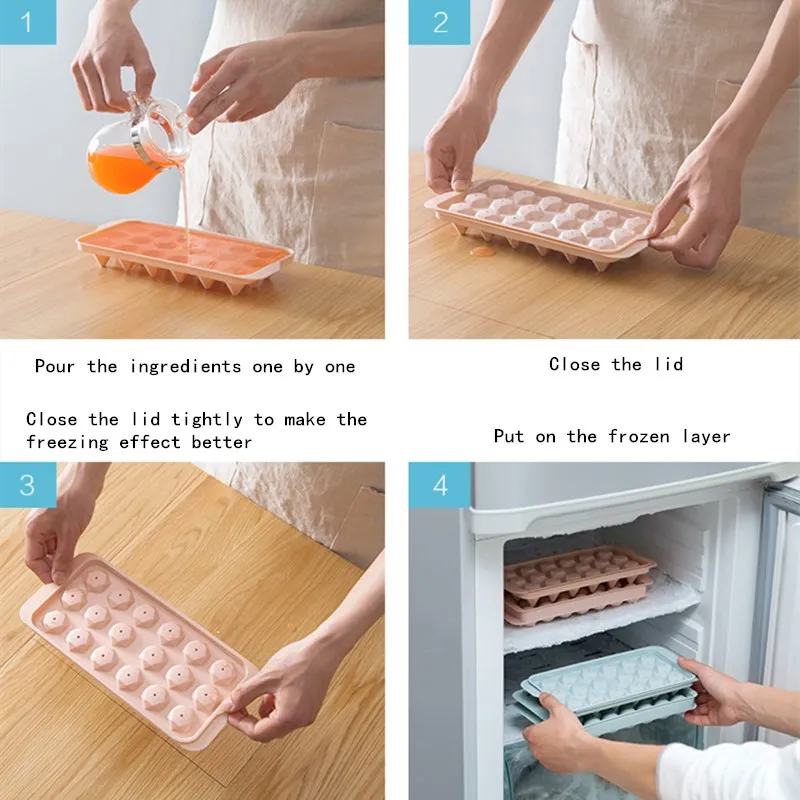 1

2

Pour the ingredients one by one

Close the lid

Close the lid tightly to make the freezing effect better

Put on the frozen layer

3

4