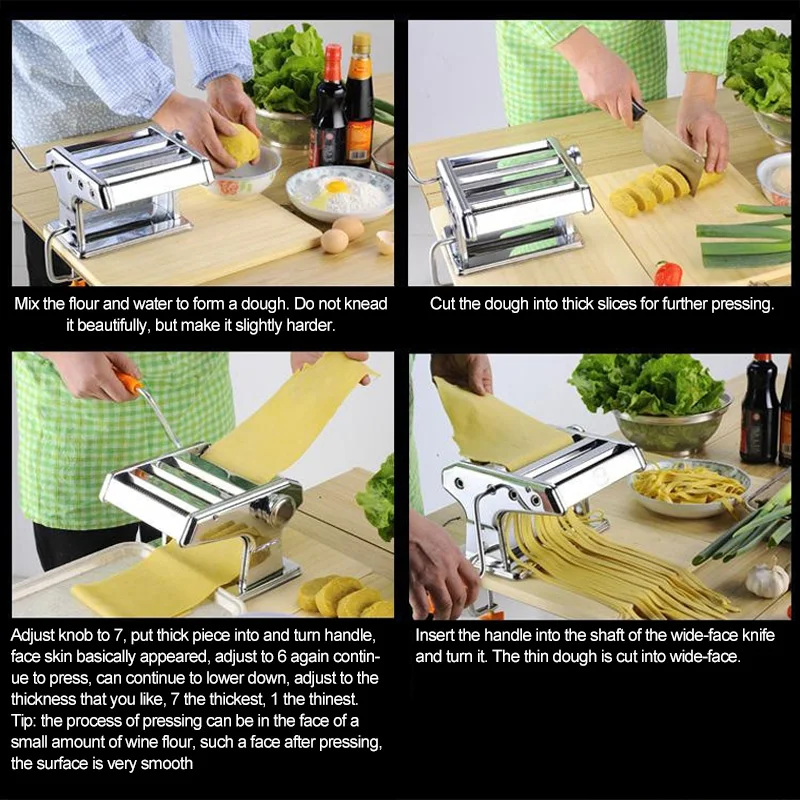 Mix the flour and water to form a dough. Do not knead it beautifully, but make it slightly harder.

Cut the dough into thick slices for further pressing.

Adjust knob to 7, put thick piece into and turn handle, face skin basically appeared, adjust to 6 again continue to press, can continue to lower down, adjust to the thickness that you like, 7 the thickest, 1 the thinest.
Tip: the process of pressing can be in the face of a small amount of wine flour, such a face after pressing, the surface is very smooth

Insert the handle into the shaft of the wide-face knife and turn it. The thin dough is cut into wide-face.