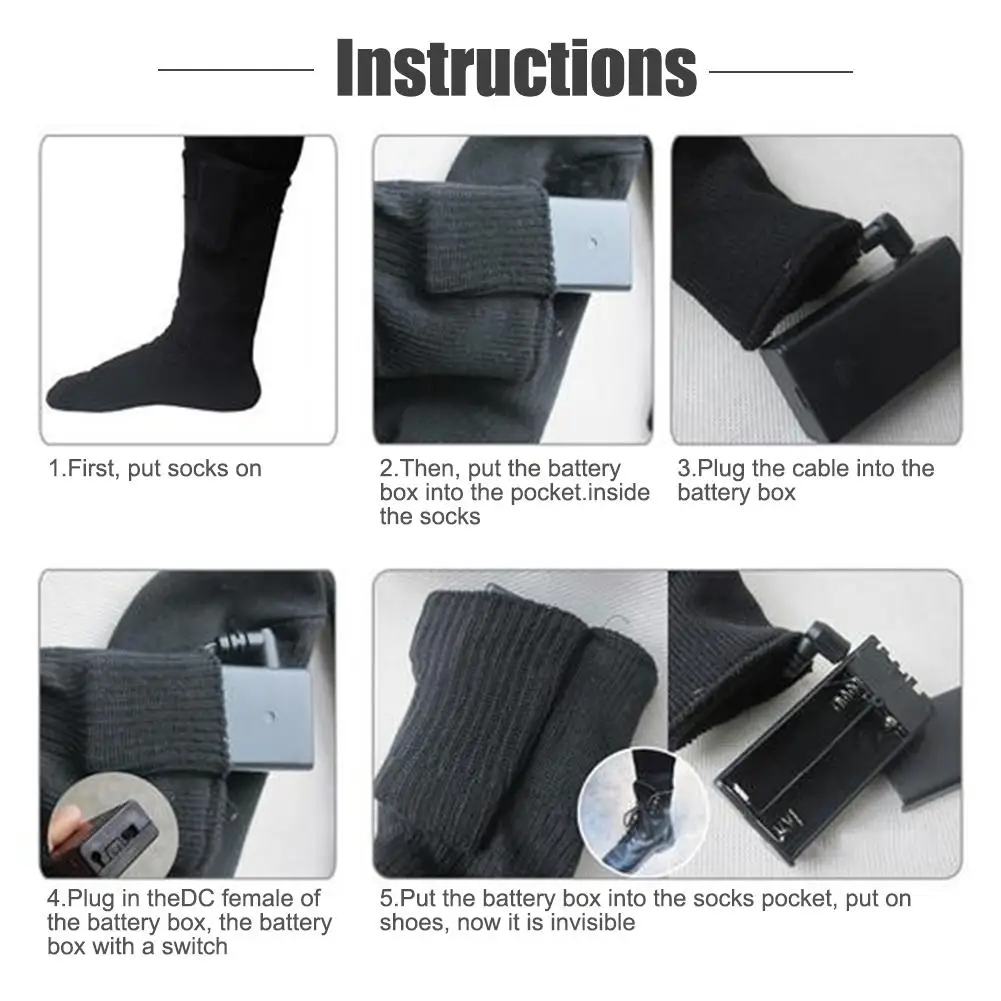 Instructions

1.First, put socks on

2.Then, put the battery box into the pocket.inside the socks

3.Plug the cable into the battery box

4.Plug in theDC female of the battery box, the battery box with a switch

5.Put the battery box into the socks pocket, put on shoes, now it is invisible