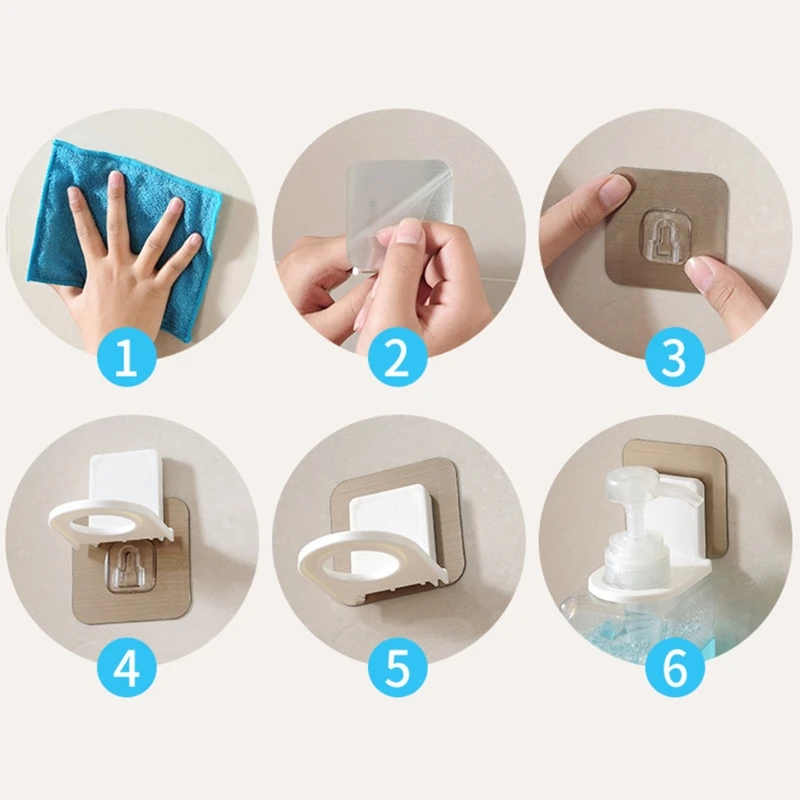 1
2
3
4
5
6