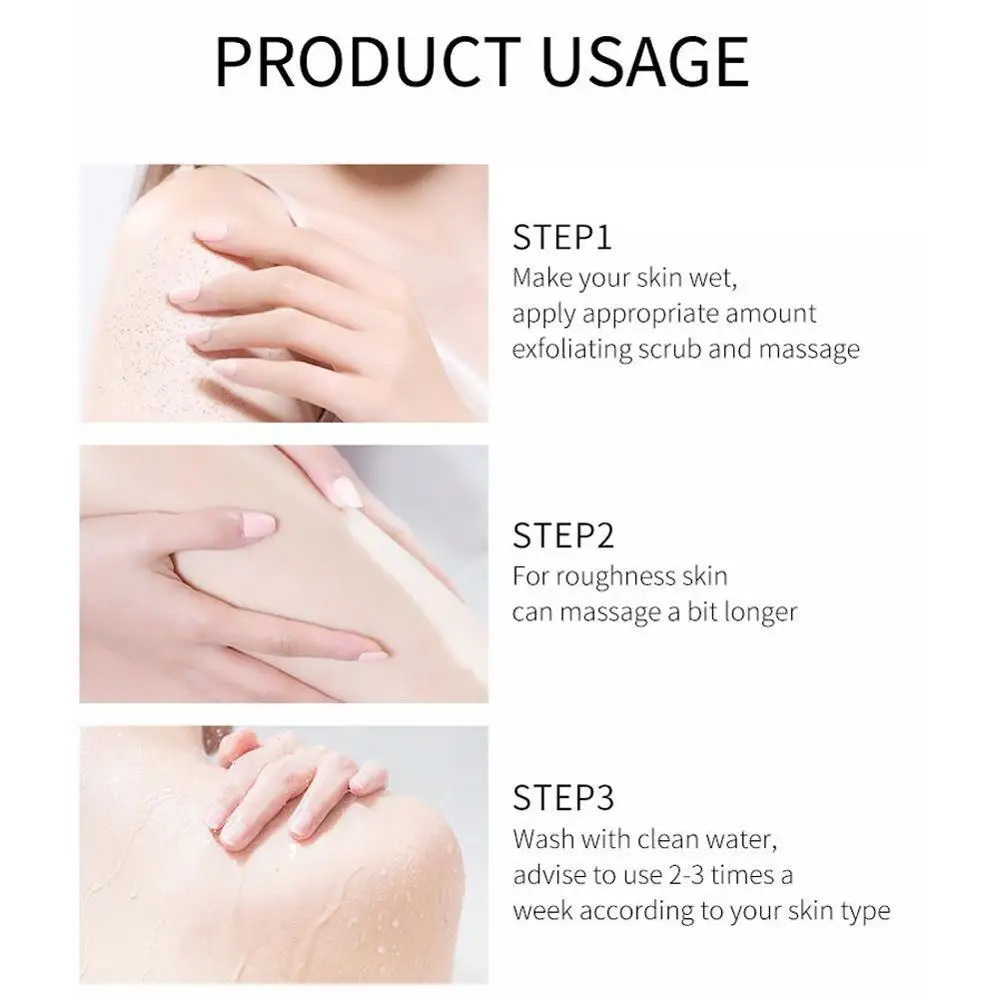 PRODUCT USAGE

STEP1
Make your skin wet, apply appropriate amount exfoliating scrub and massage

STEP2
For roughness skin can massage a bit longer

STEP3
Wash with clean water, advise to use 2-3 times a week according to your skin type