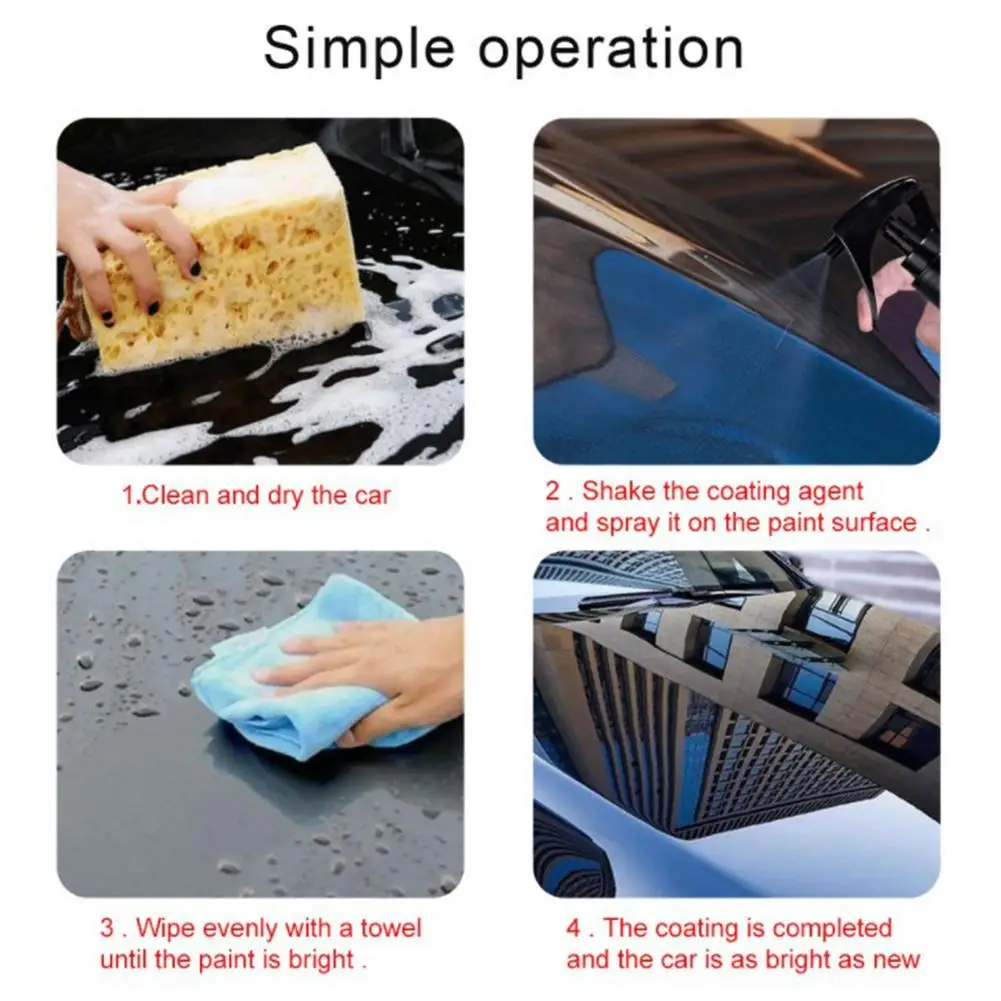 Simple operation

1.Clean and dry the car

2 . Shake the coating agent and spray it on the paint surface .

3 . Wipe evenly with a towel until the paint is bright .

4 . The coating is completed and the car is as bright as new