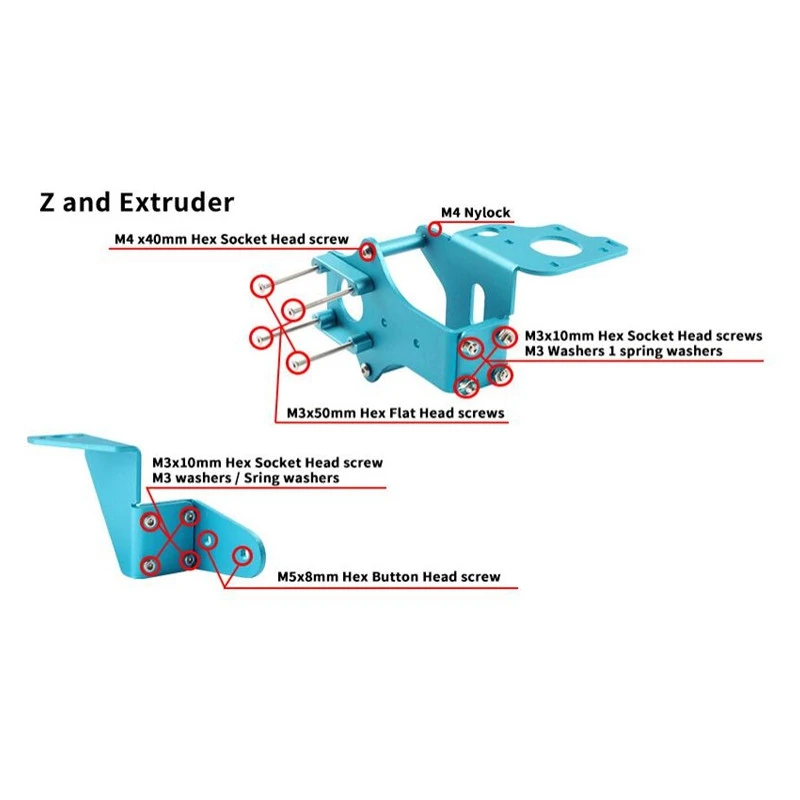 Z and Extruder

M4 Nylock

M4 x40mm Hex Socket Head screw

M3x10mm Hex Socket Head screws
M3 Washers 1 spring washers

M3x50mm Hex Flat Head screws

M3x10mm Hex Socket Head screw
M3 washers / Sring washers

M5x8mm Hex Button Head screw