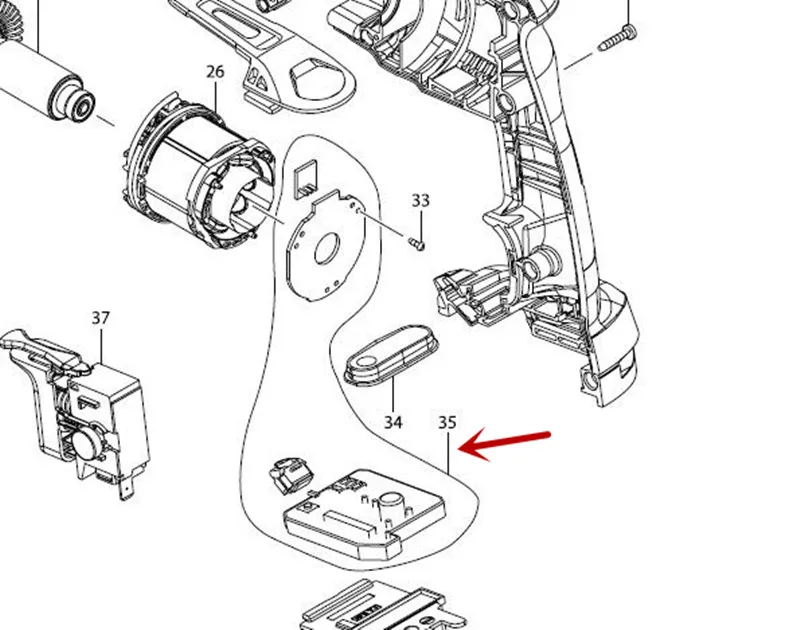 26
33
37
34
35