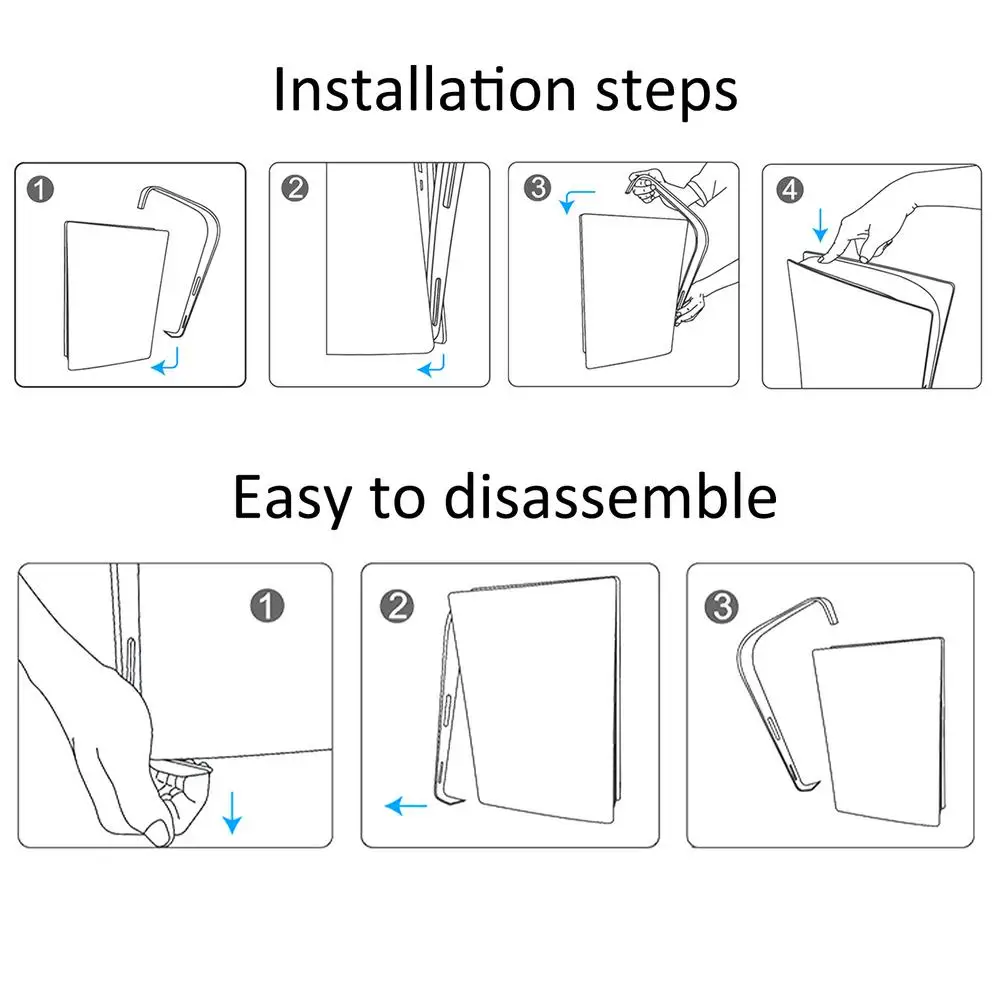 Installation steps

1

2

3

4

Easy to disassemble

1

2

3