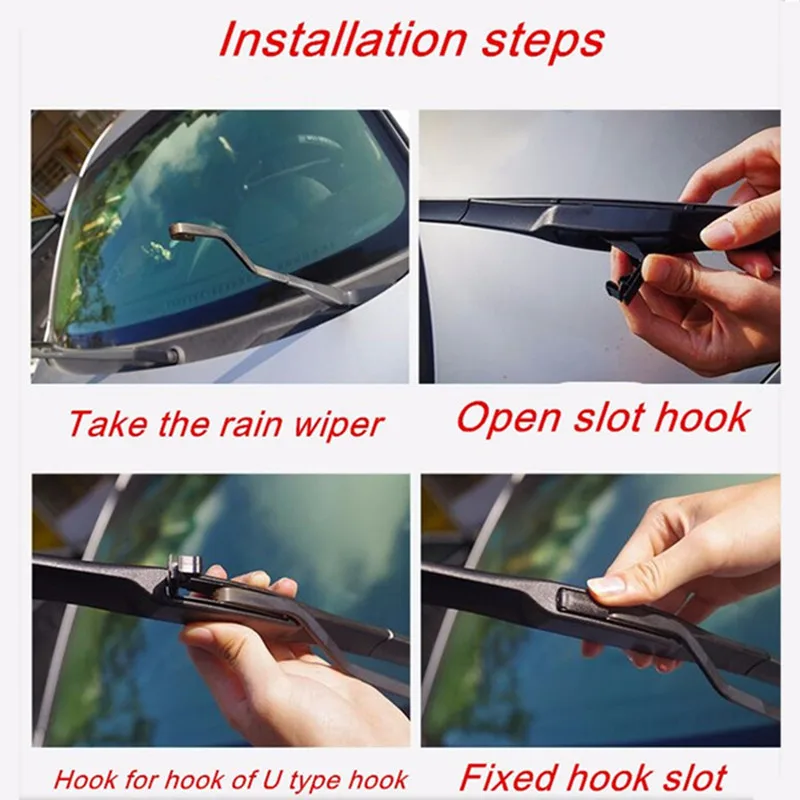 Installation steps

Take the rain wiper

Open slot hook

Hook for hook of U type hook

Fixed hook slot