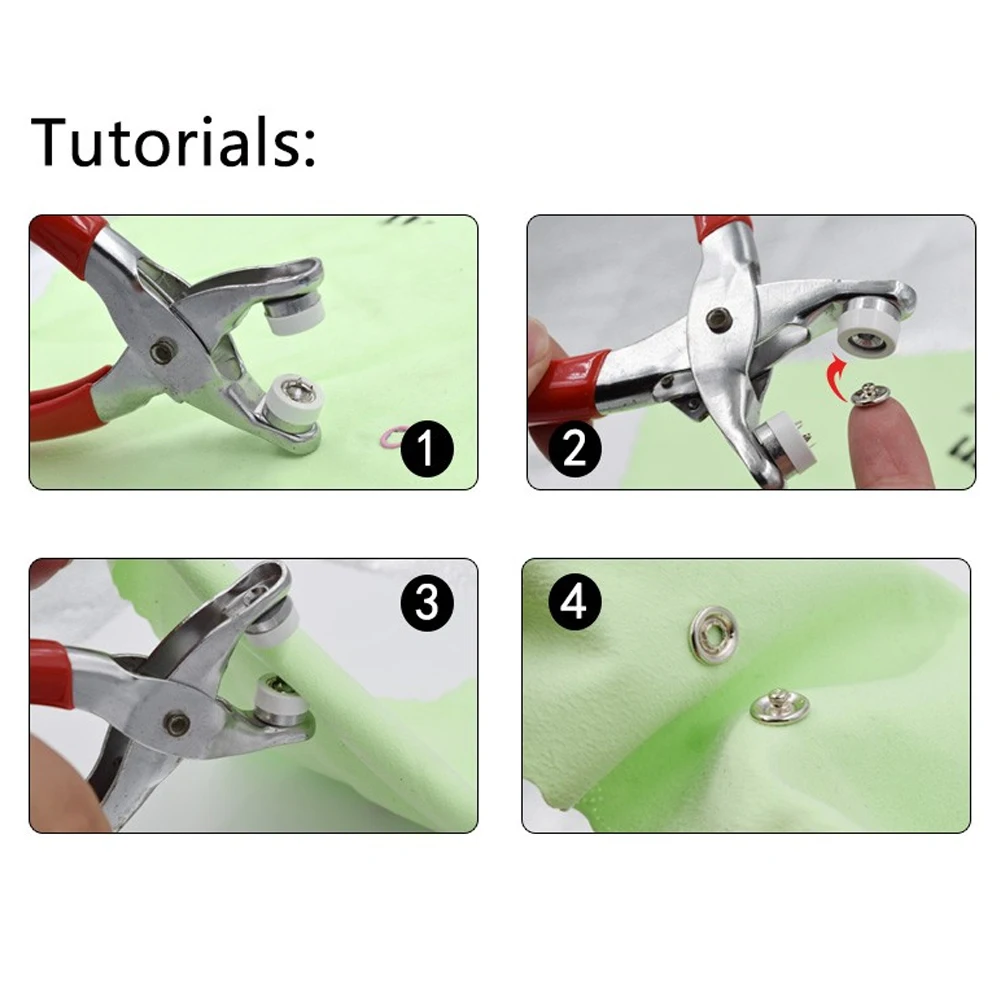 Tutorials:

1

2

3

4