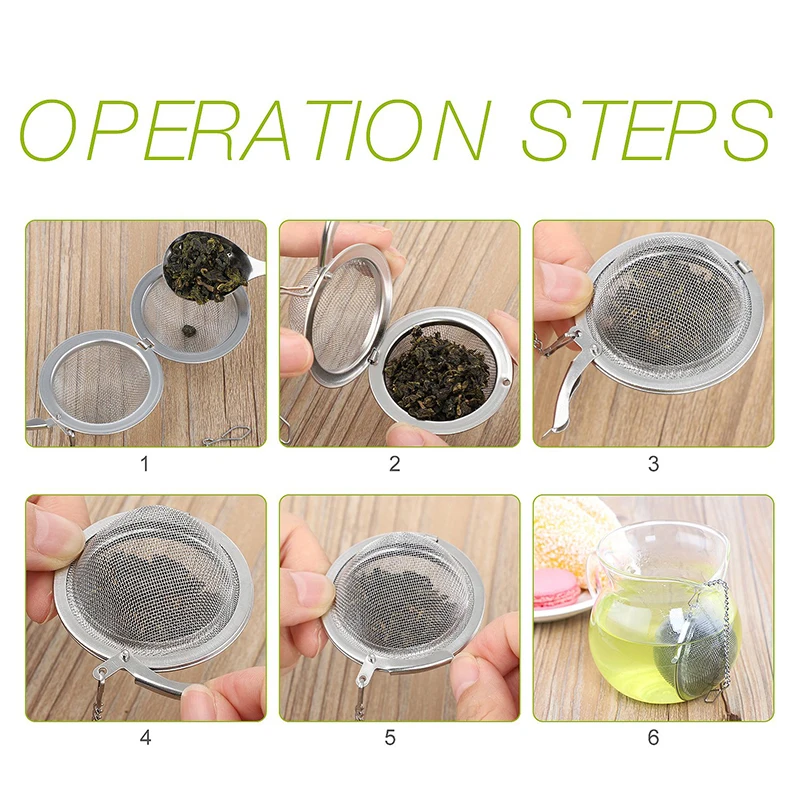 OPERATION STEPS

1

2

3

4

5

6