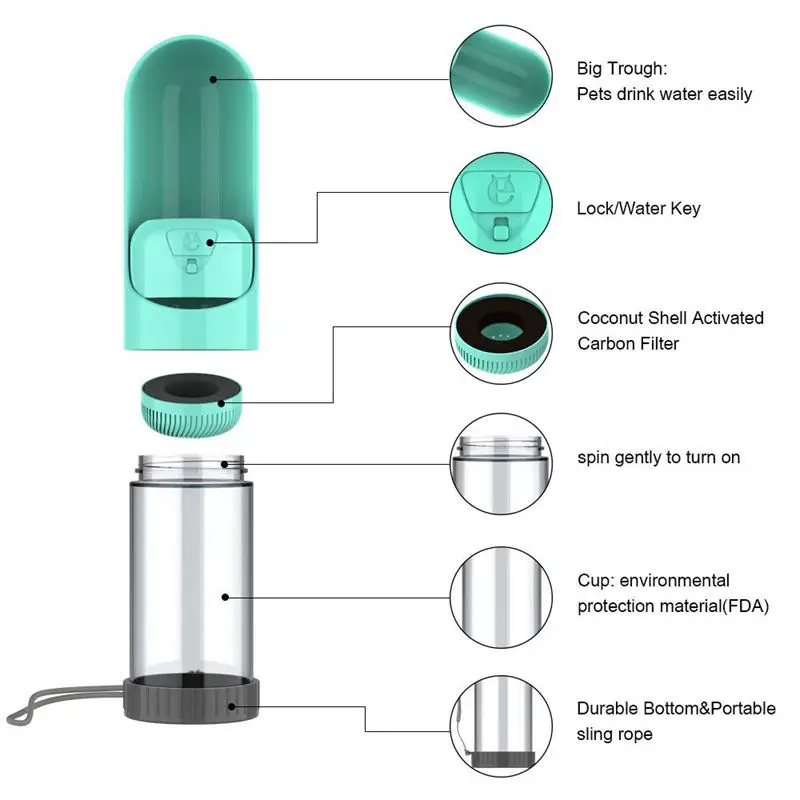 Big Trough:
Pets drink water easily

Lock/Water Key

Coconut Shell Activated Carbon Filter

spin gently to turn on

Cup: environmental protection material(FDA)

Durable Bottom&Portable sling rope