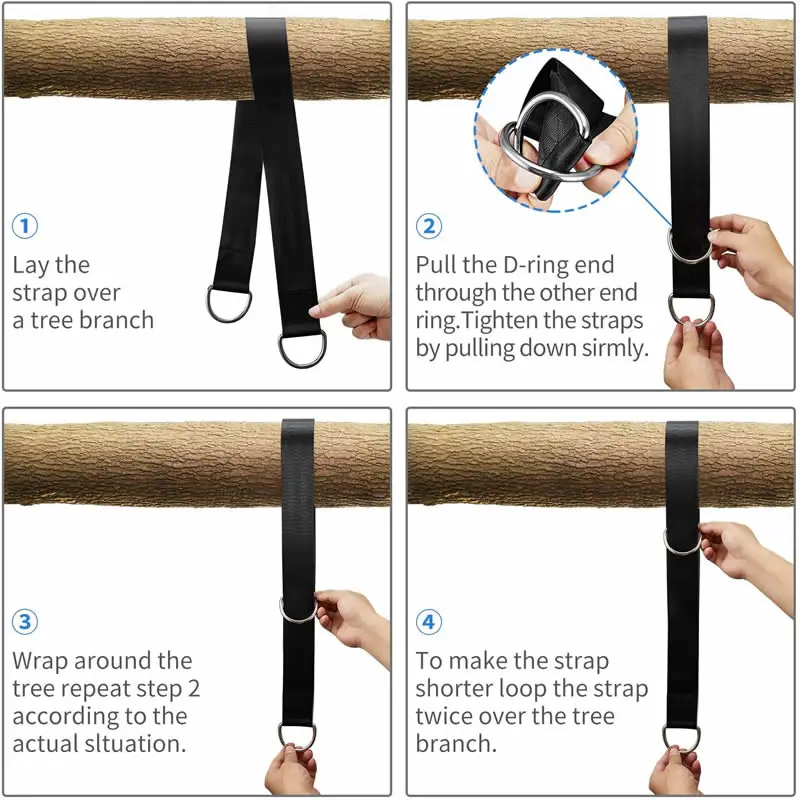 ①
Lay the strap over a tree branch

②
Pull the D-ring end through the other end ring.Tighten the straps by pulling down sirmly.

③
Wrap around the tree repeat step 2 according to the actual sltuation.

④
To make the strap shorter loop the strap twice over the tree branch.