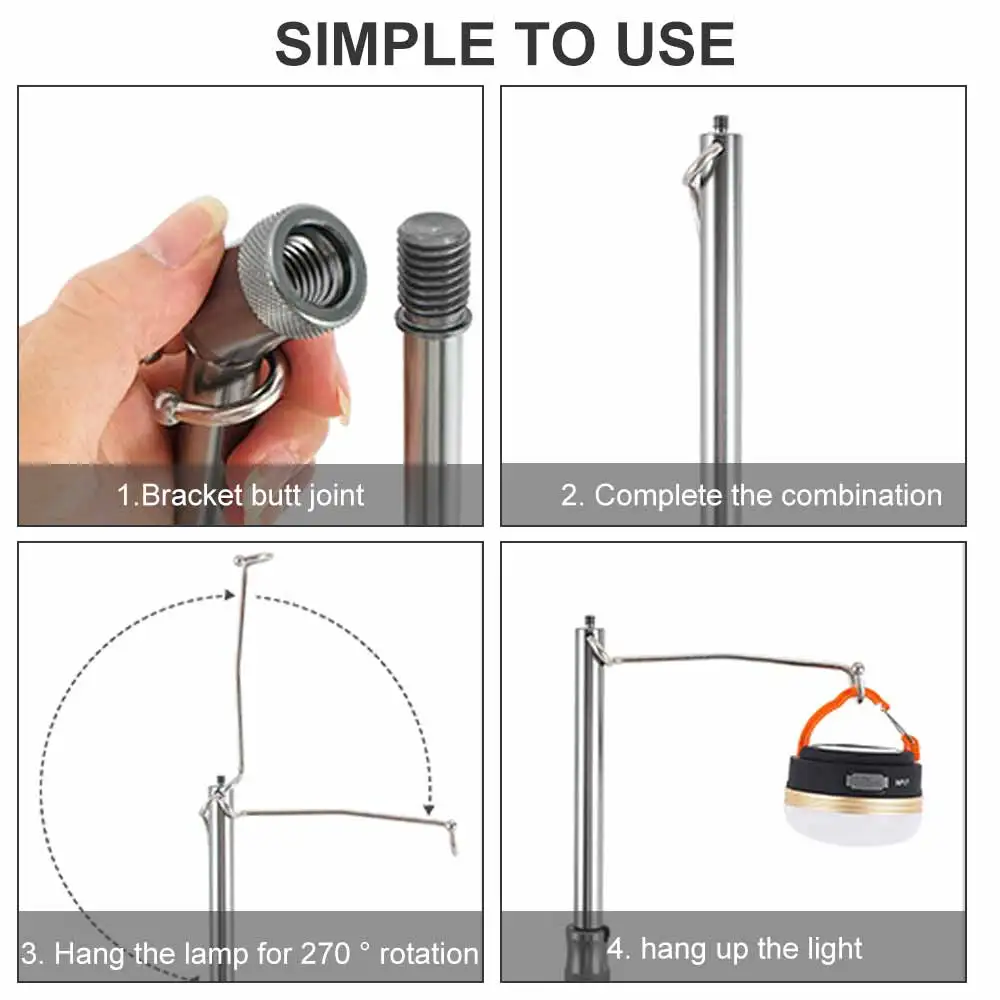 SIMPLE TO USE

1.Bracket butt joint

2. Complete the combination

3. Hang the lamp for 270 ° rotation

4. hang up the light