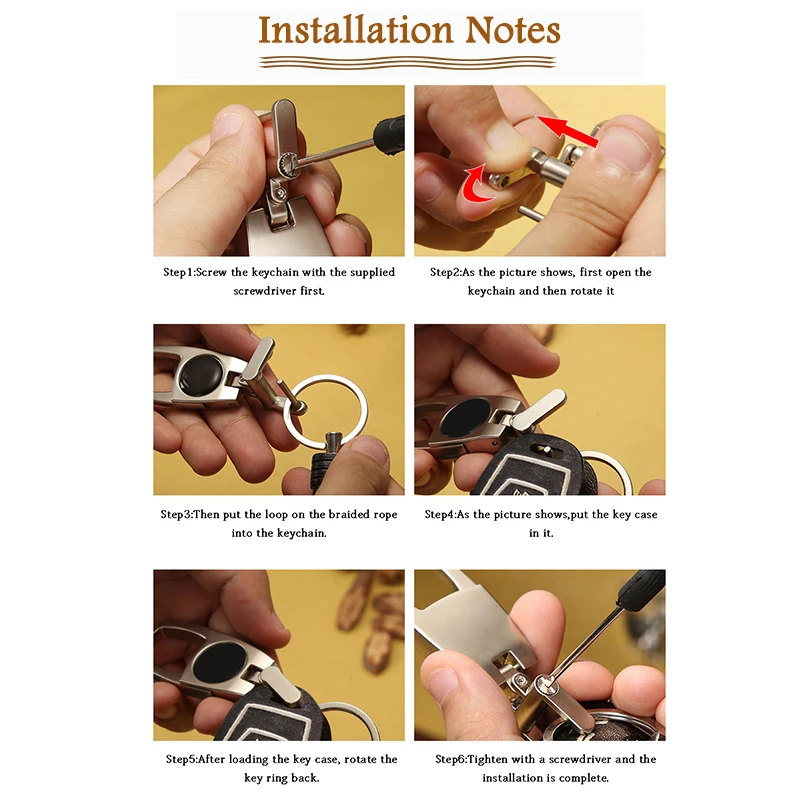 Installation Notes

Step1:Screw the keychain with the supplied screwdriver first.

Step2:As the picture shows, first open the keychain and then rotate it

Step3:Then put the loop on the braided rope into the keychain.

Step4:As the picture shows,put the key case in it.

Step5:After loading the key case, rotate the key ring back.

Step6:Tighten with a screwdriver and the installation is complete.