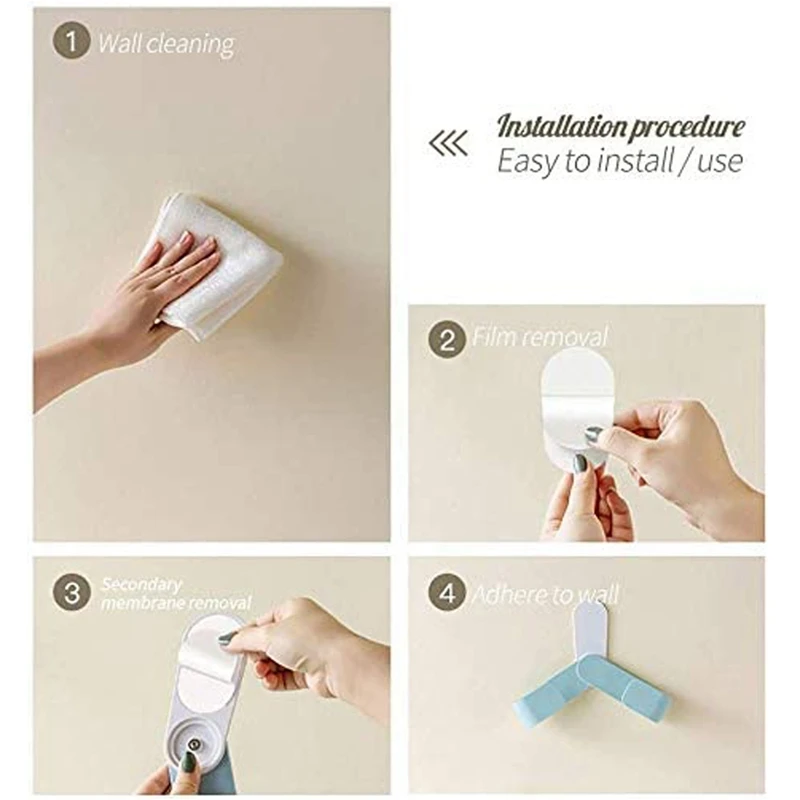 1 Wall cleaning

Installation procedure
Easy to install / use

2 Film removal

3 Secondary membrane removal

4 Adhere to wall