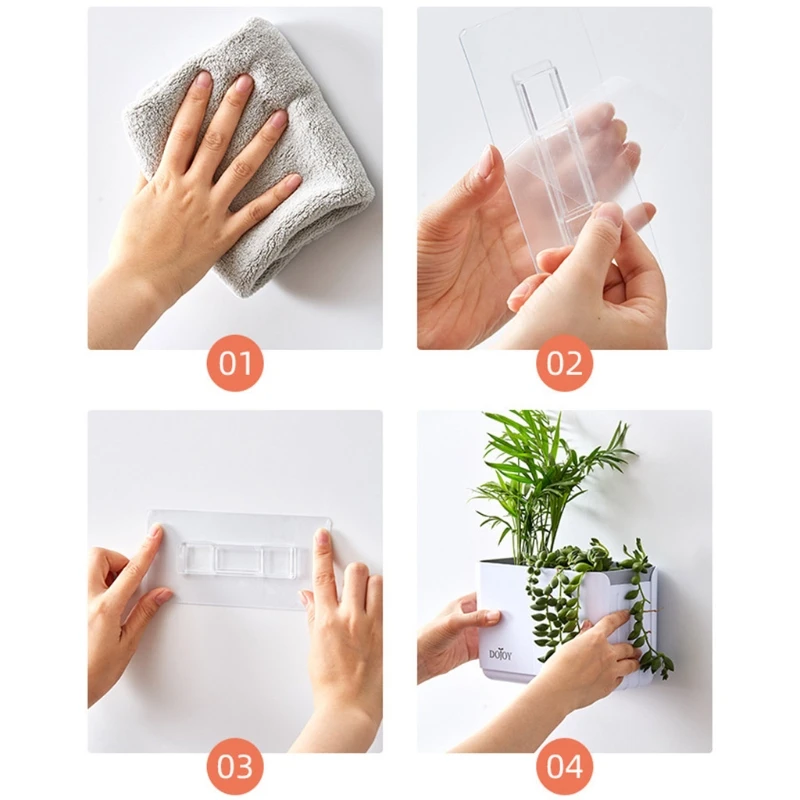 01

02

03

DOJOY

04