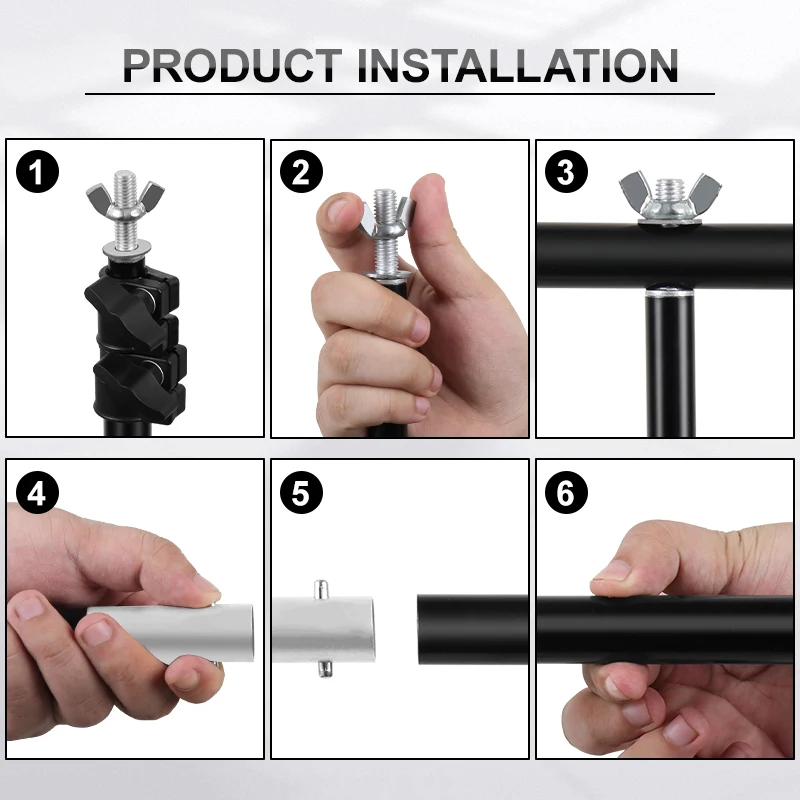 PRODUCT INSTALLATION

1

2

3

4

5

6