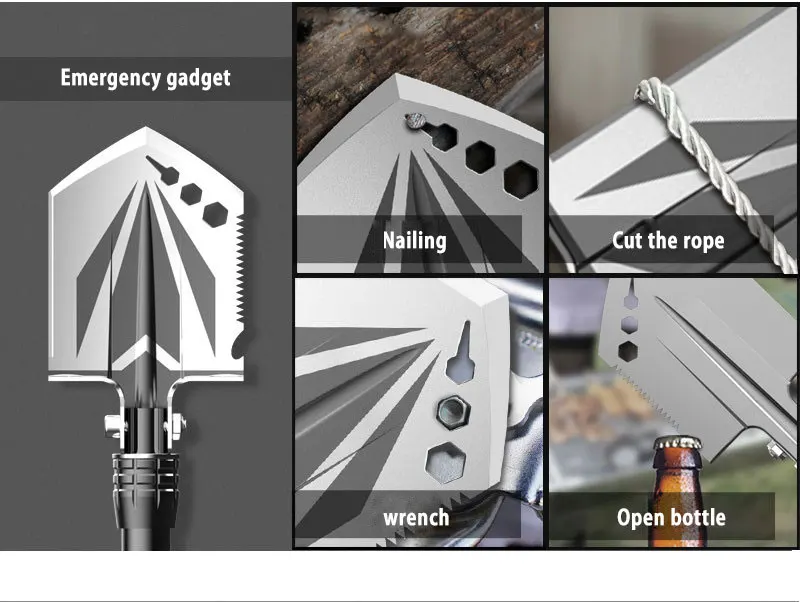 Emergency gadget

Nailing

Cut the rope

wrench

Open bottle