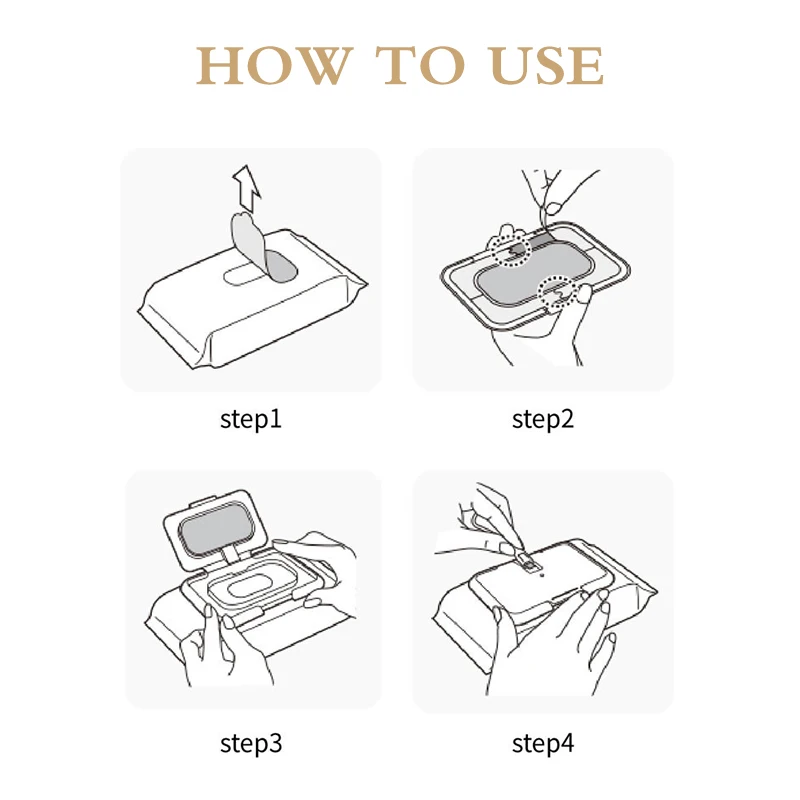 HOW TO USE

step1

step2

step3

step4