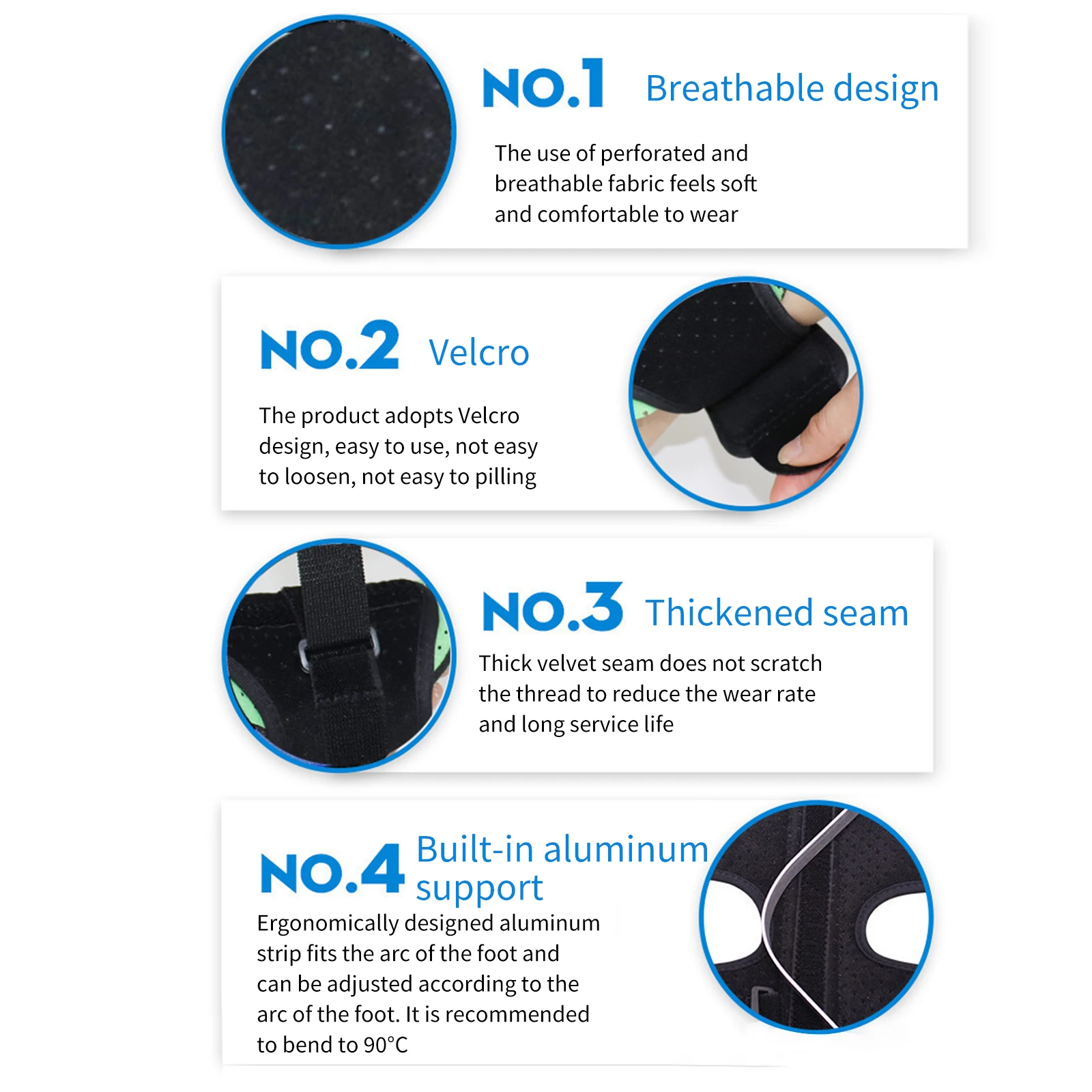 NO.1 Breathable design

The use of perforated and breathable fabric feels soft and comfortable to wear

NO.2 Velcro

The product adopts Velcro design, easy to use, not easy to loosen, not easy to pilling

NO.3 Thickened seam

Thick velvet seam does not scratch the thread to reduce the wear rate and long service life

NO.4 Built-in aluminum support

Ergonomically designed aluminum strip fits the arc of the foot and can be adjusted according to the arc of the foot. It is recommended to bend to 90°C