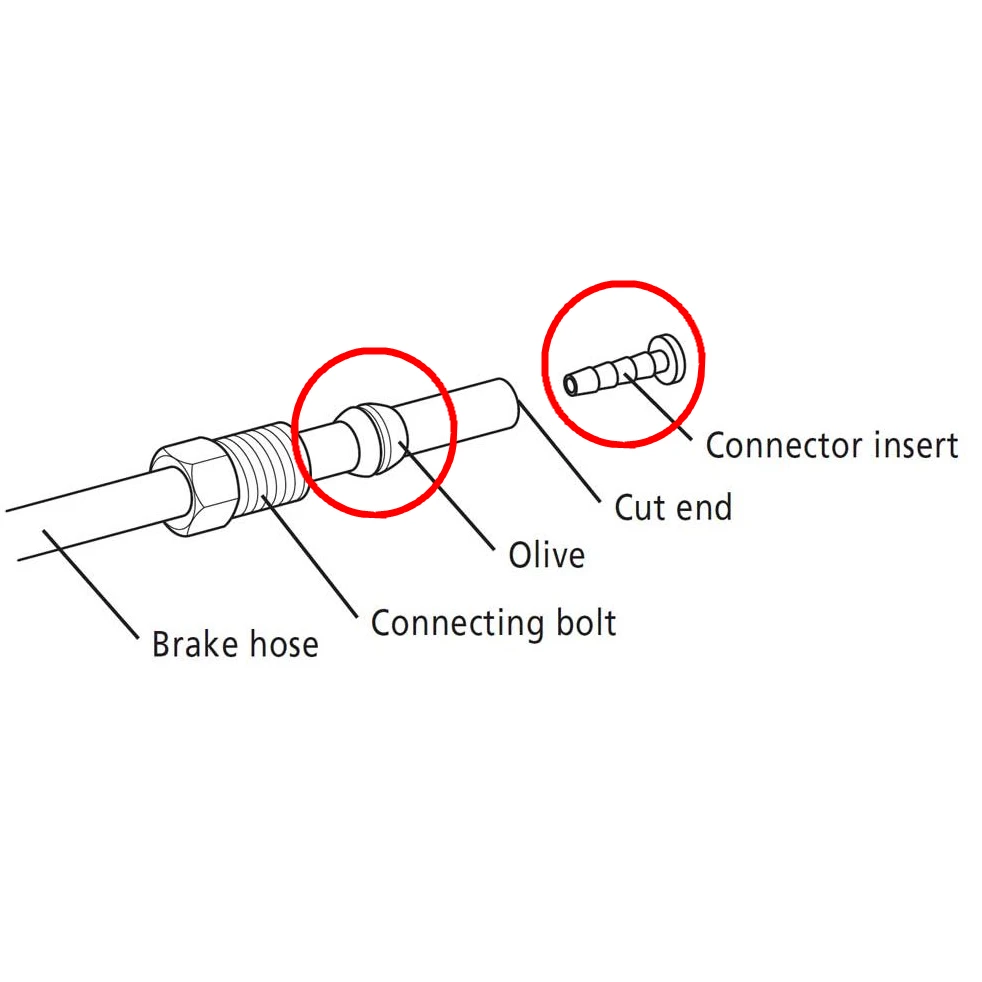 Connector insert

Cut end

Olive

Connecting bolt

Brake hose