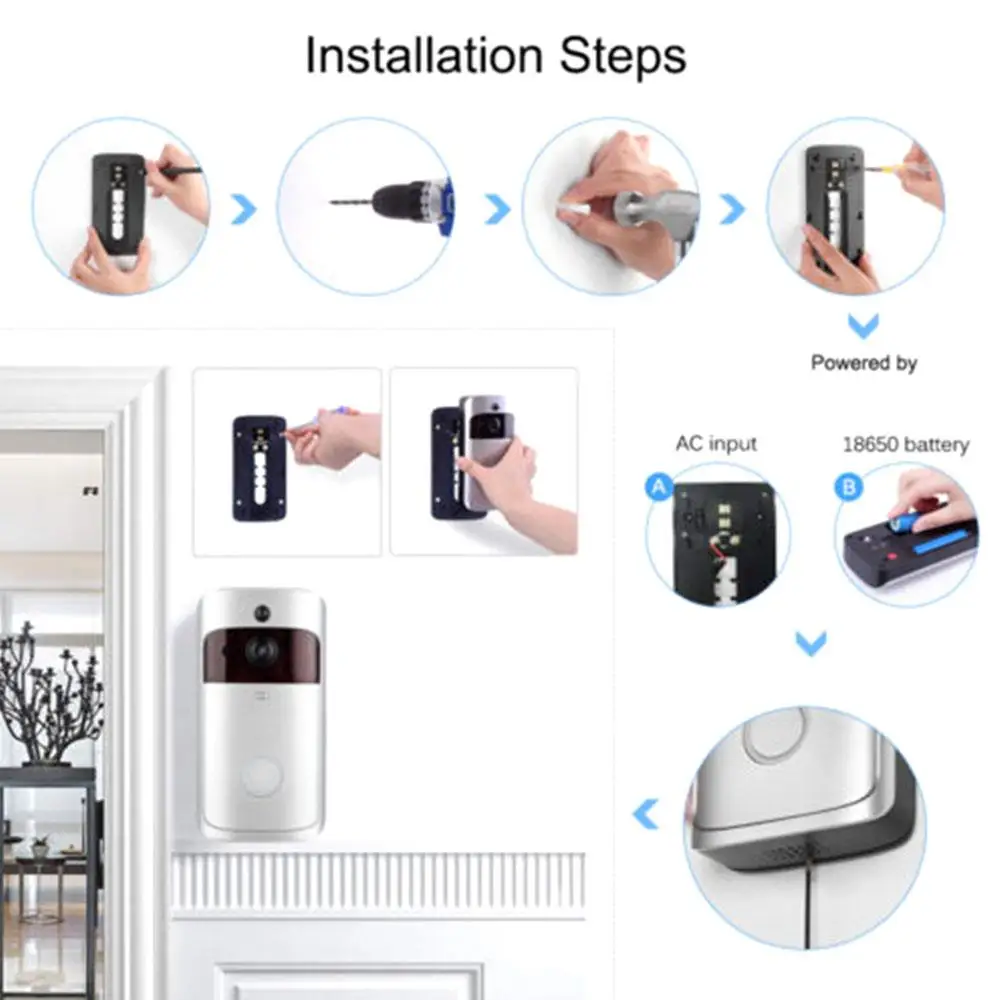 Installation Steps

Powered by

AC input

18650 battery

A

B