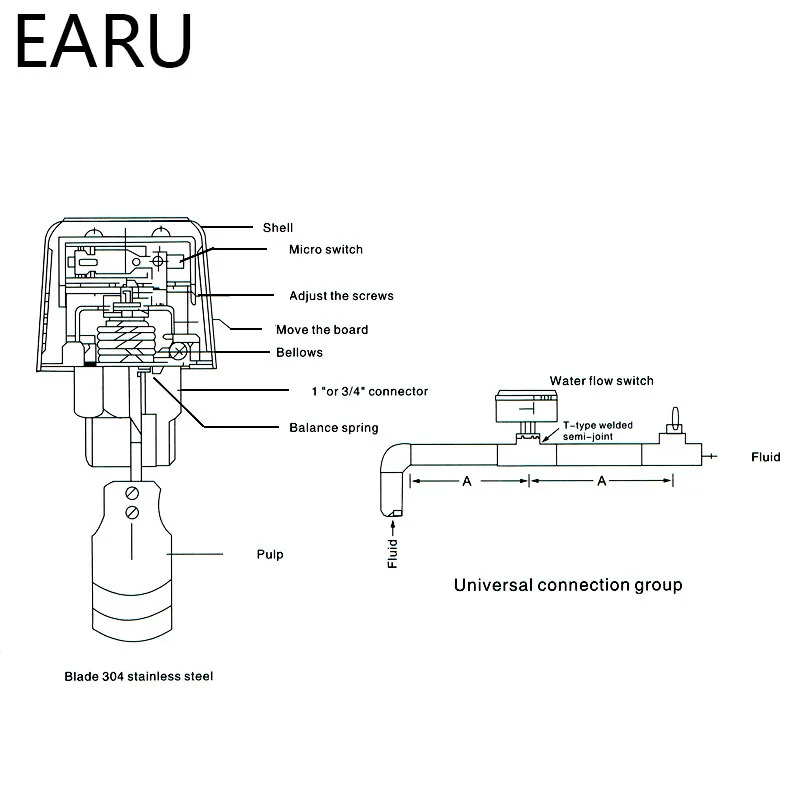 EARU

Shell
Micro switch
Adjust the screws
Move the board
Bellows
1 "or 3/4" connector
Balance spring
Pulp

Blade 304 stainless steel

Water flow switch
T-type welded semi-joint
Fluid
A
A
Fluid

Universal connection group