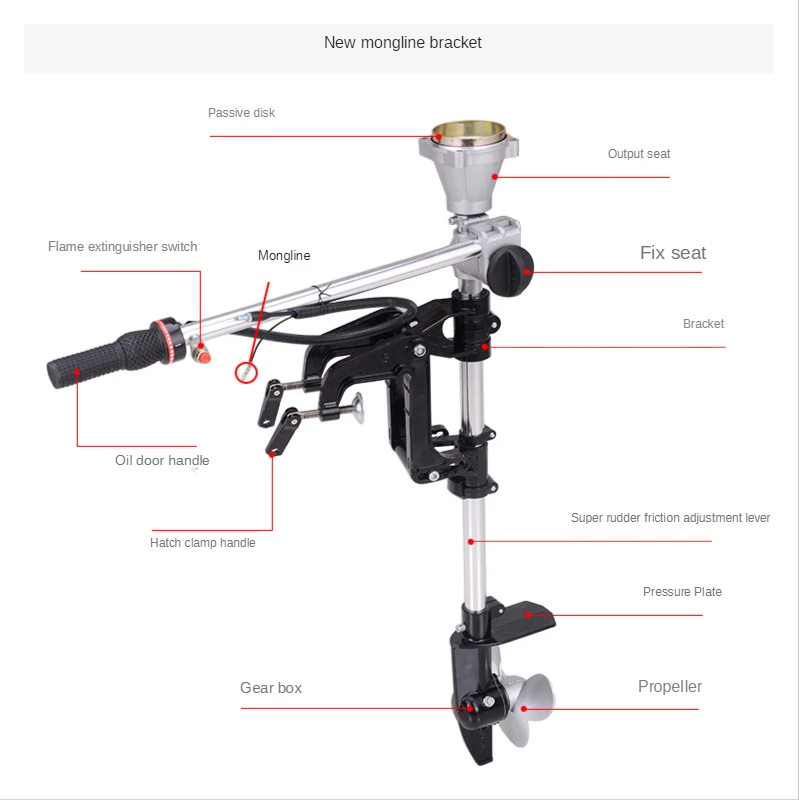 New mongline bracket

Passive disk

Output seat

Flame extinguisher switch

Mongline

Fix seat

Bracket

Oil door handle

Hatch clamp handle

Super rudder friction adjustment lever

Pressure Plate

Gear box

Propeller