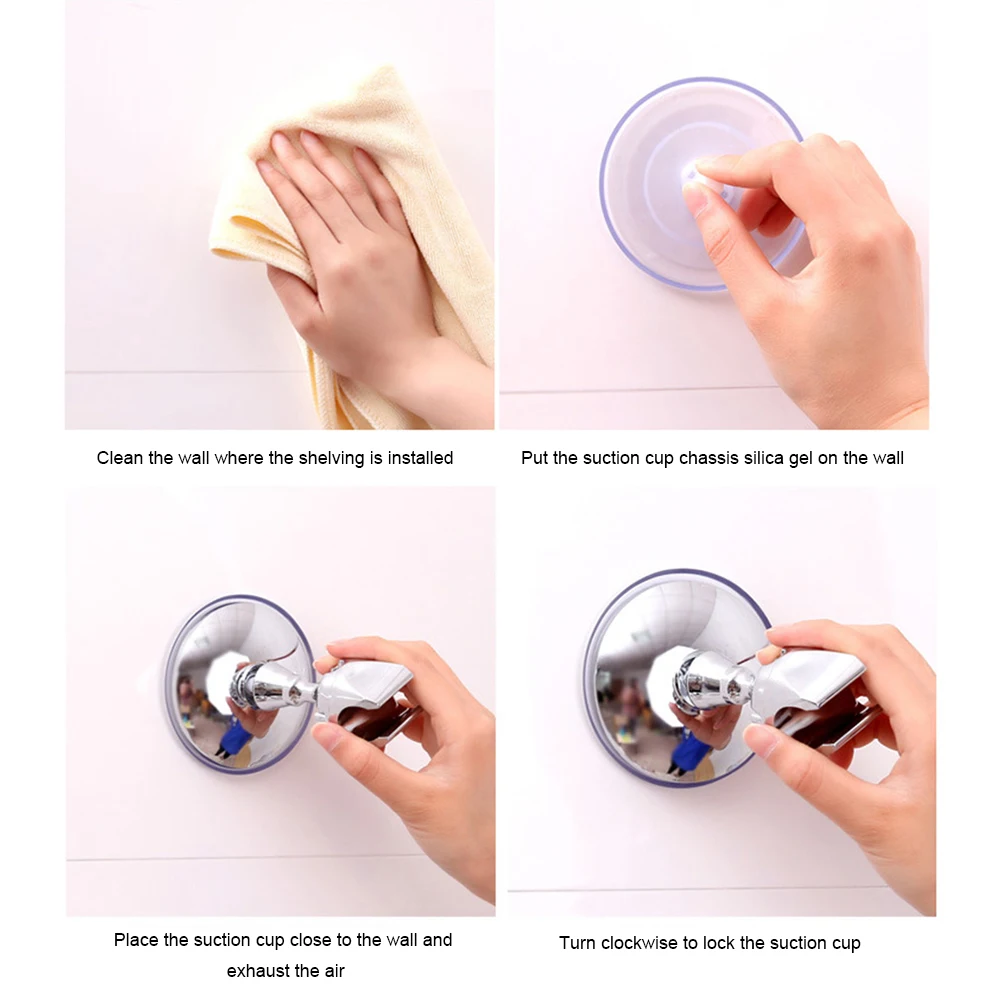 Clean the wall where the shelving is installed

Put the suction cup chassis silica gel on the wall

Place the suction cup close to the wall and exhaust the air

Turn clockwise to lock the suction cup