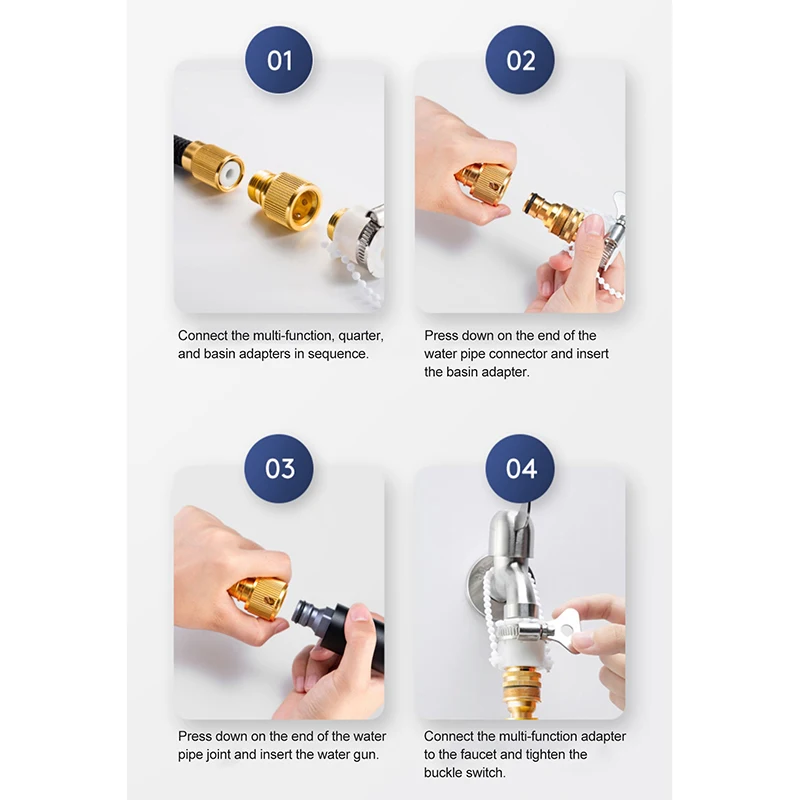 01

Connect the multi-function, quarter, and basin adapters in sequence.

02

Press down on the end of the water pipe connector and insert the basin adapter.

03

Press down on the end of the water pipe joint and insert the water gun.

04

Connect the multi-function adapter to the faucet and tighten the buckle switch.