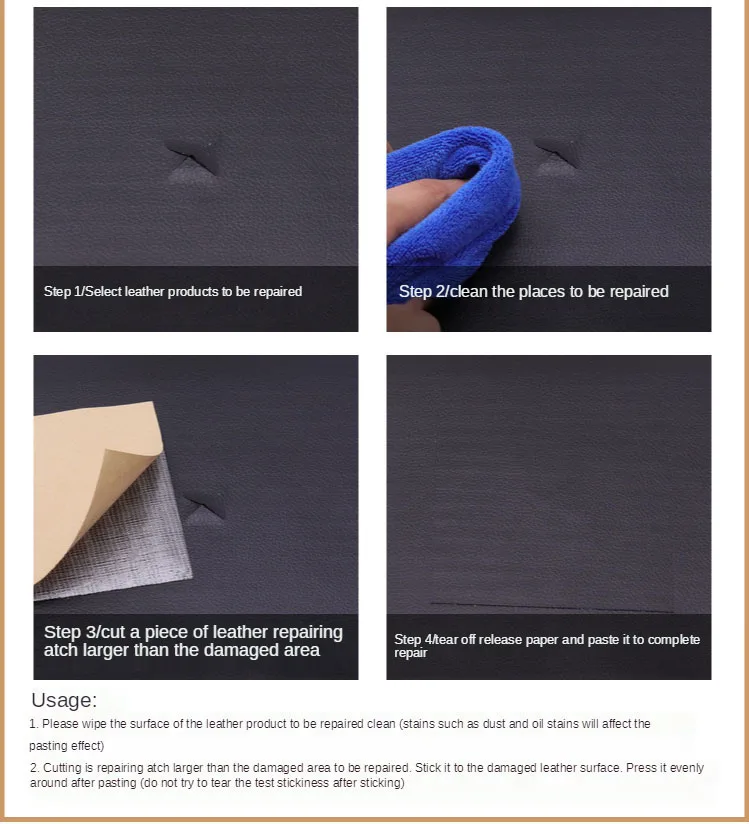 Step 1/Select leather products to be repaired

Step 2/clean the places to be repaired

Step 3/cut a piece of leather repairing atch larger than the damaged area

Step 4/tear off release paper and paste it to complete repair

Usage:

1. Please wipe the surface of the leather product to be repaired clean (stains such as dust and oil stains will affect the pasting effect)

2. Cutting is repairing atch larger than the damaged area to be repaired. Stick it to the damaged leather surface. Press it evenly around after pasting (do not try to tear the test stickiness after sticking)