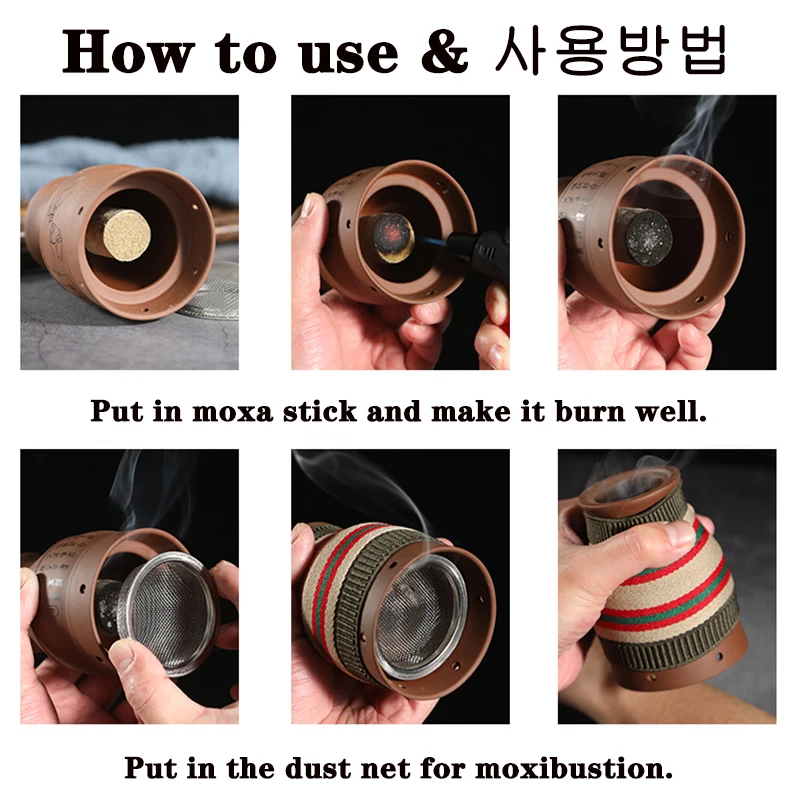 How to use & 사용방법

Put in moxa stick and make it burn well.

Put in the dust net for moxibustion.